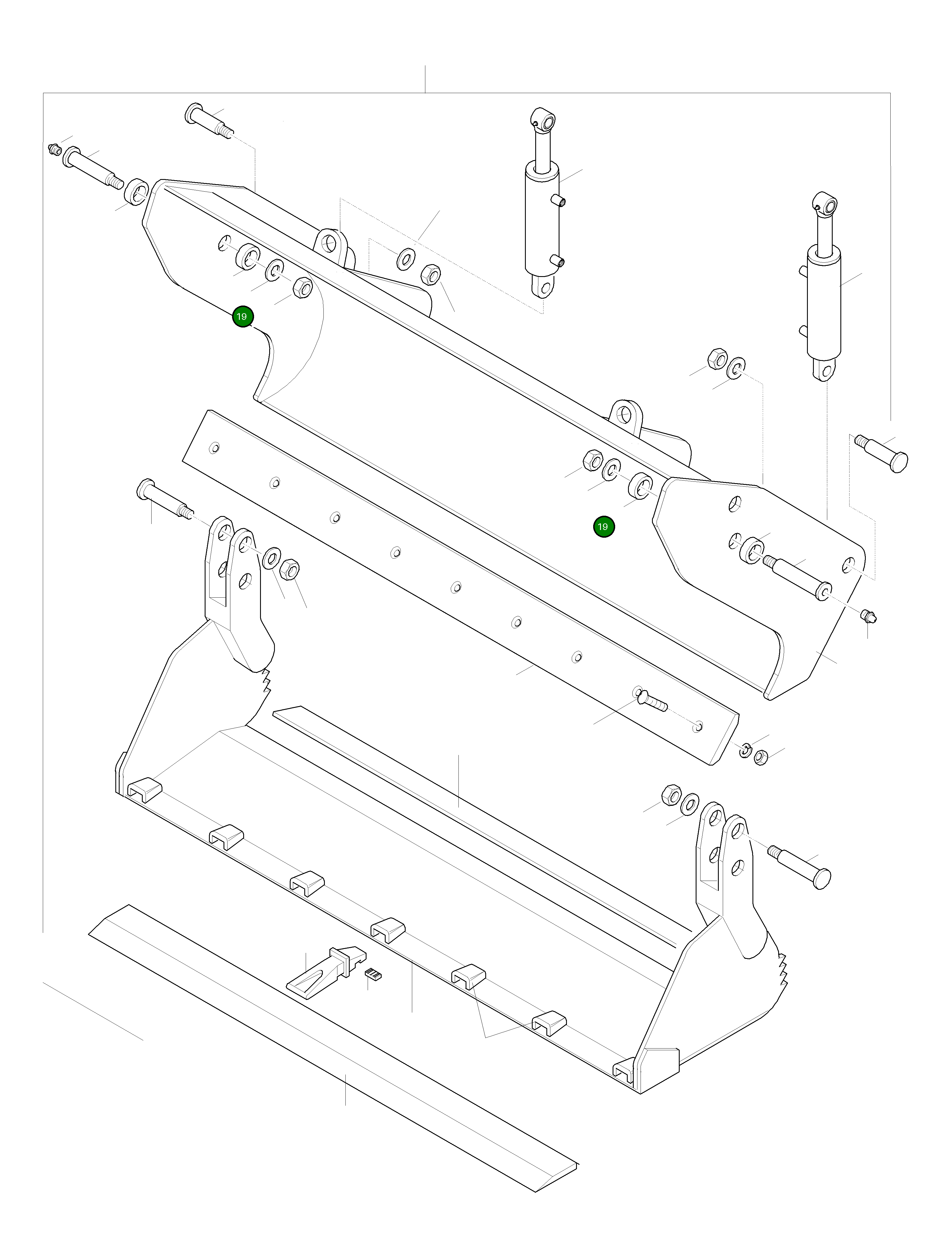 19

19