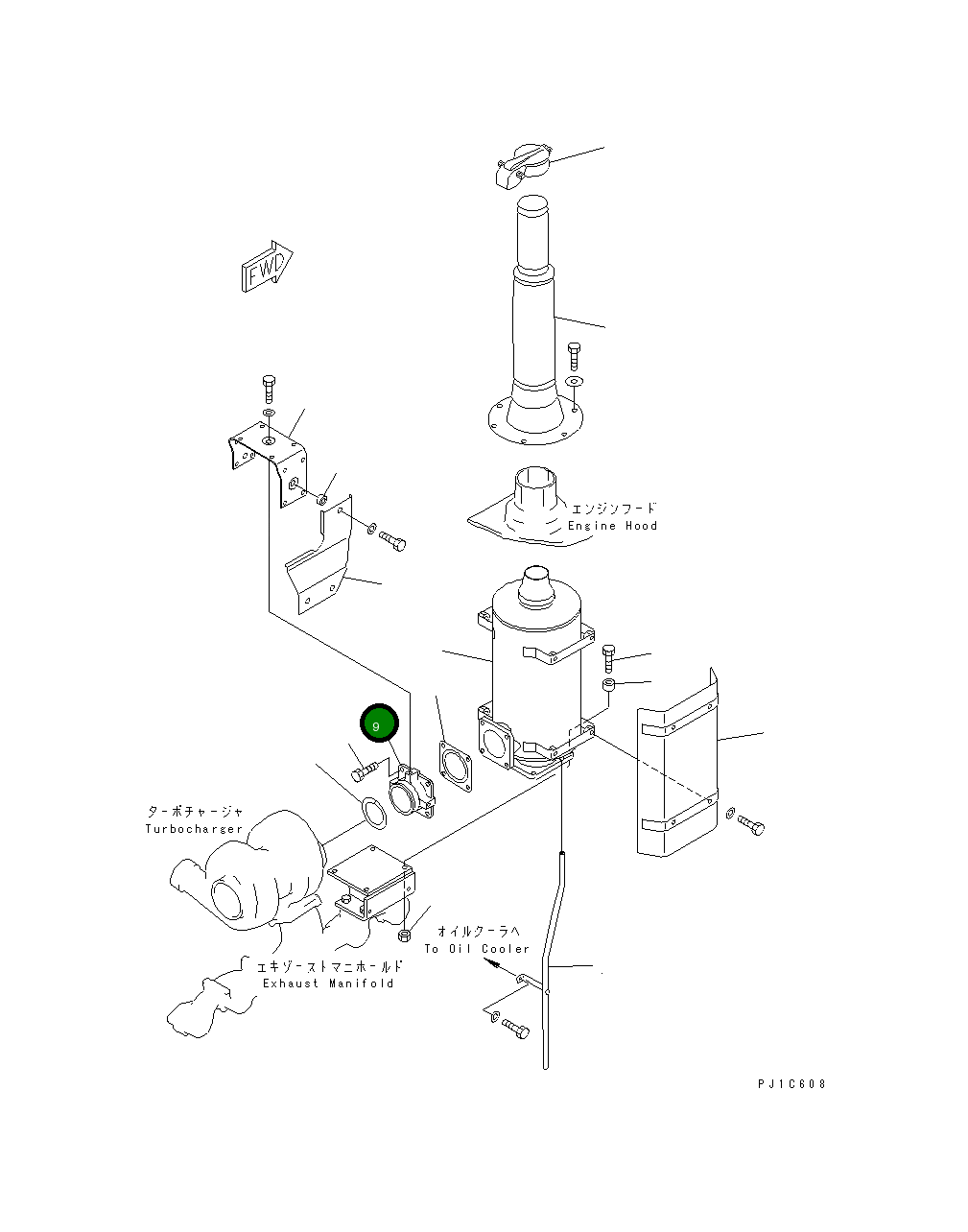 FWD

エンジンフード
Engine Hood

9

ターボチャージャ
Turbocharger

オイルクーラへ
To Oil Cooler

エキゾーストマニホールド
Exhaust Manifold

PJ1C608