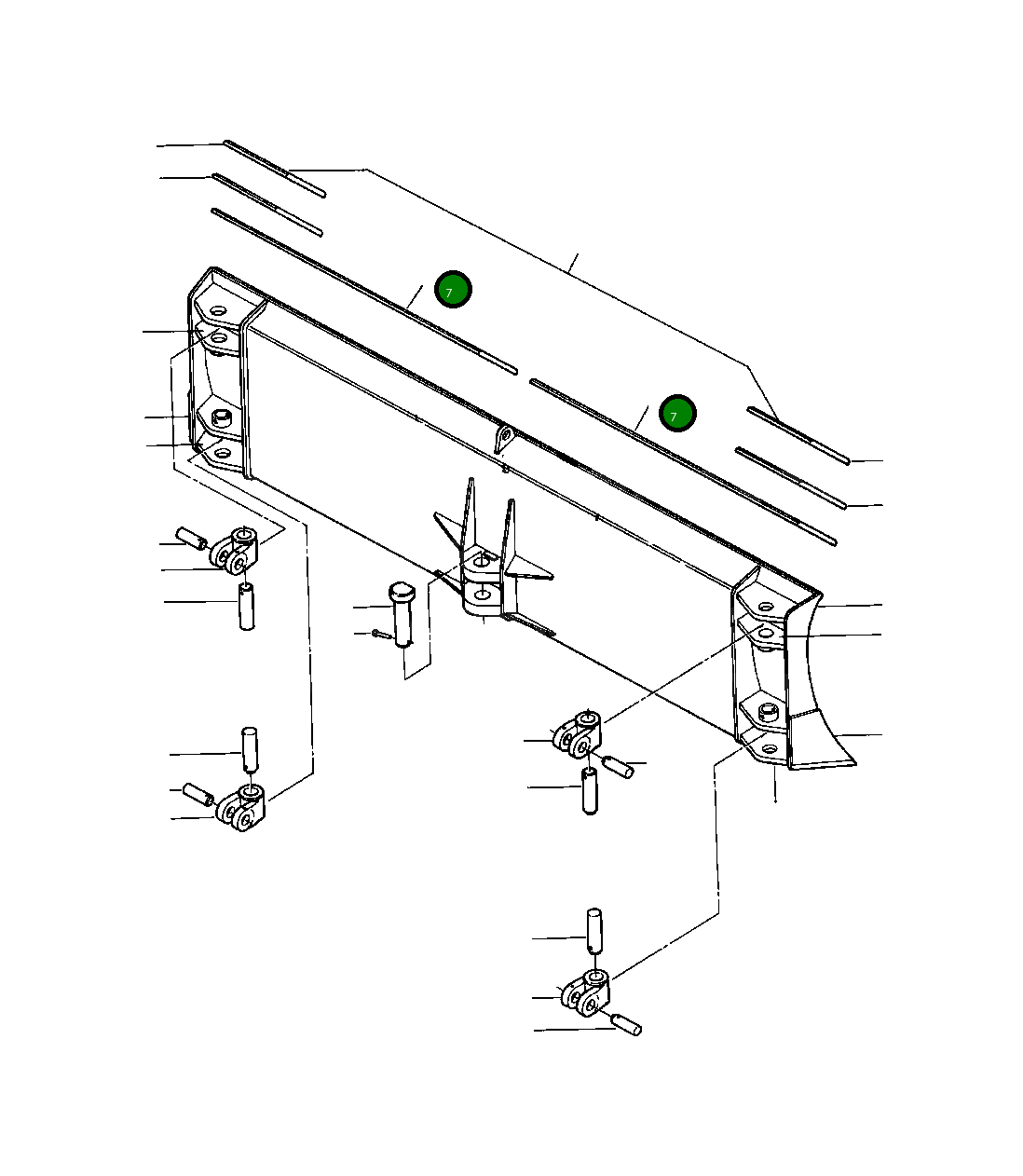 7
7