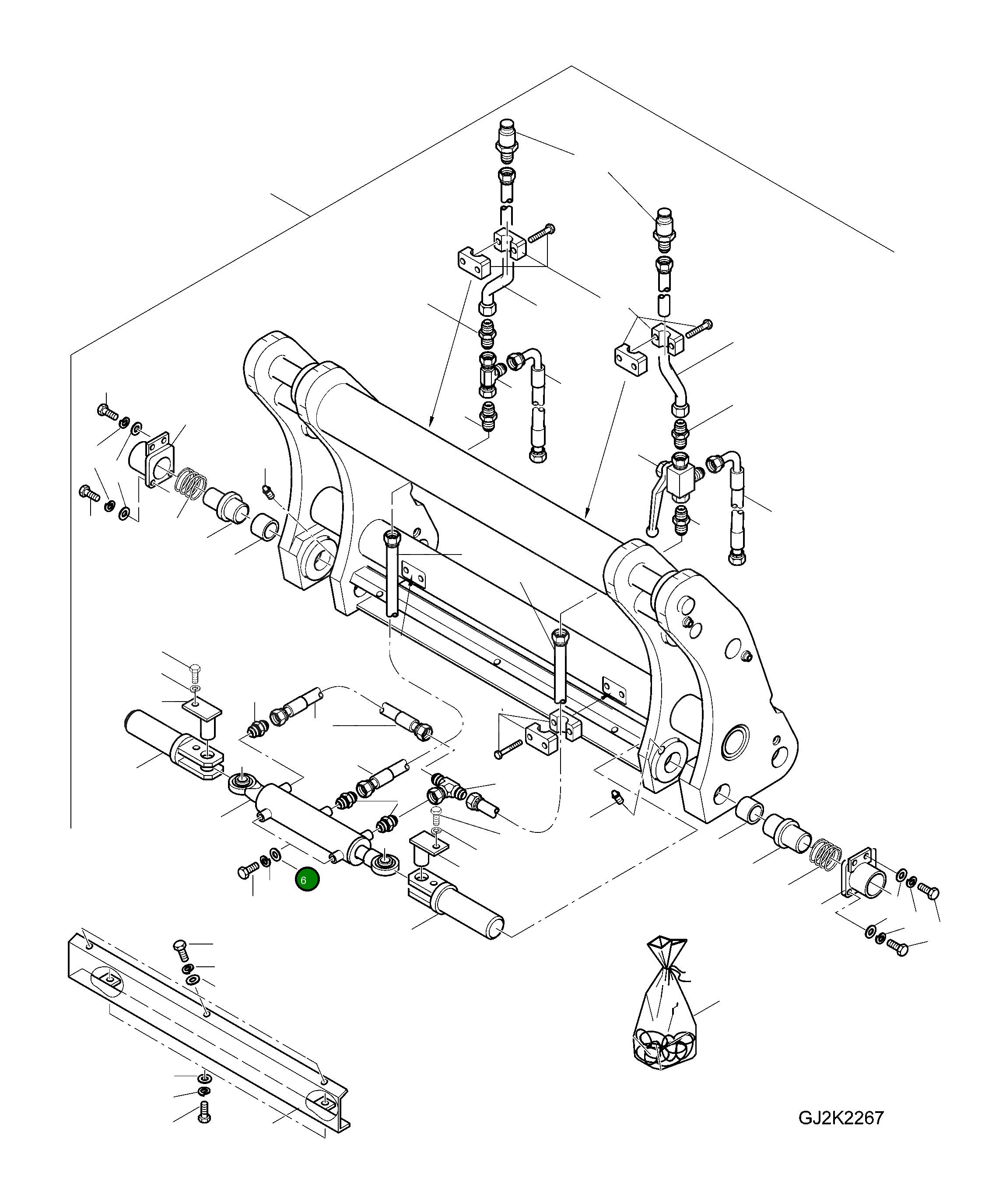 6

GJ2K2267