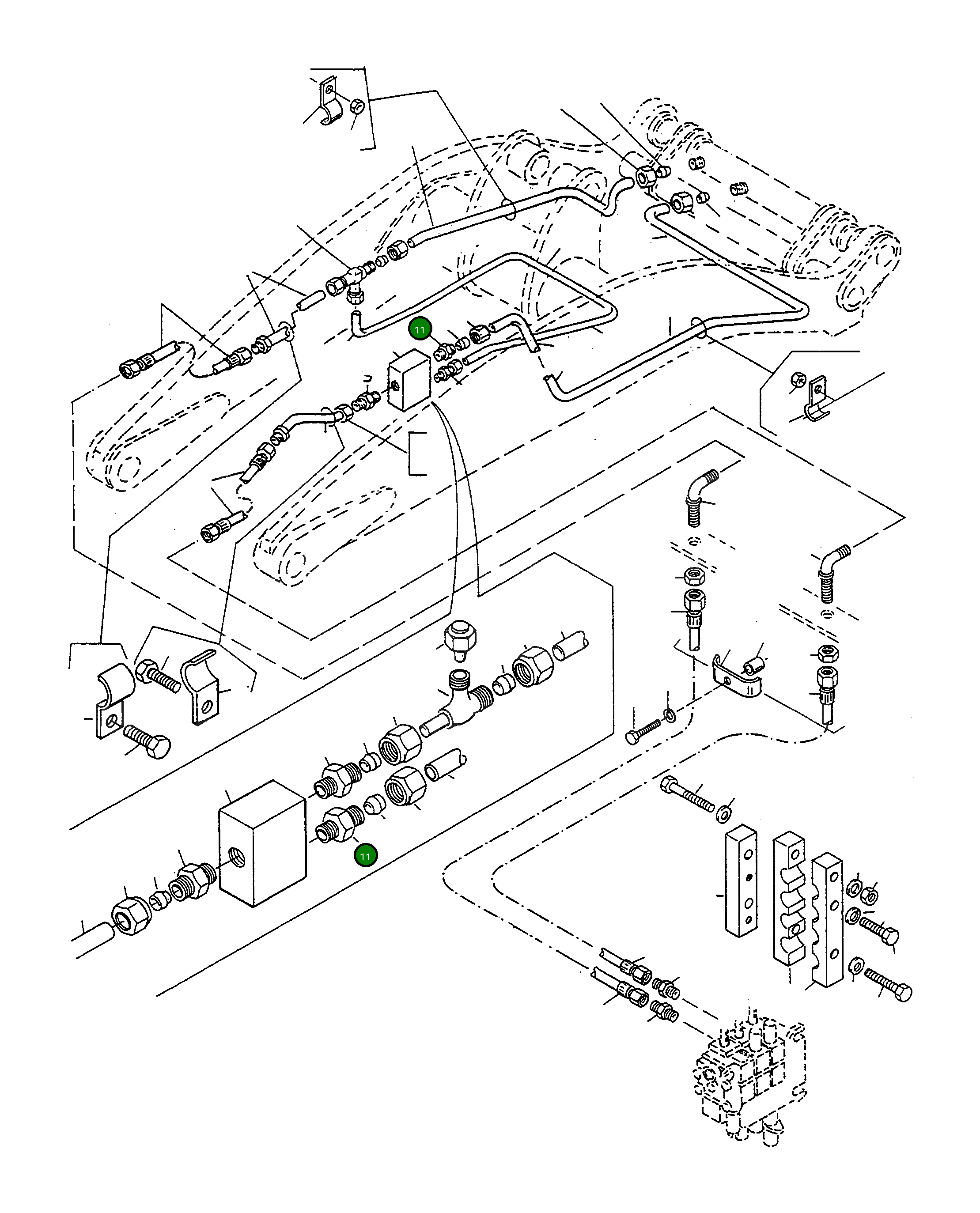 11

11