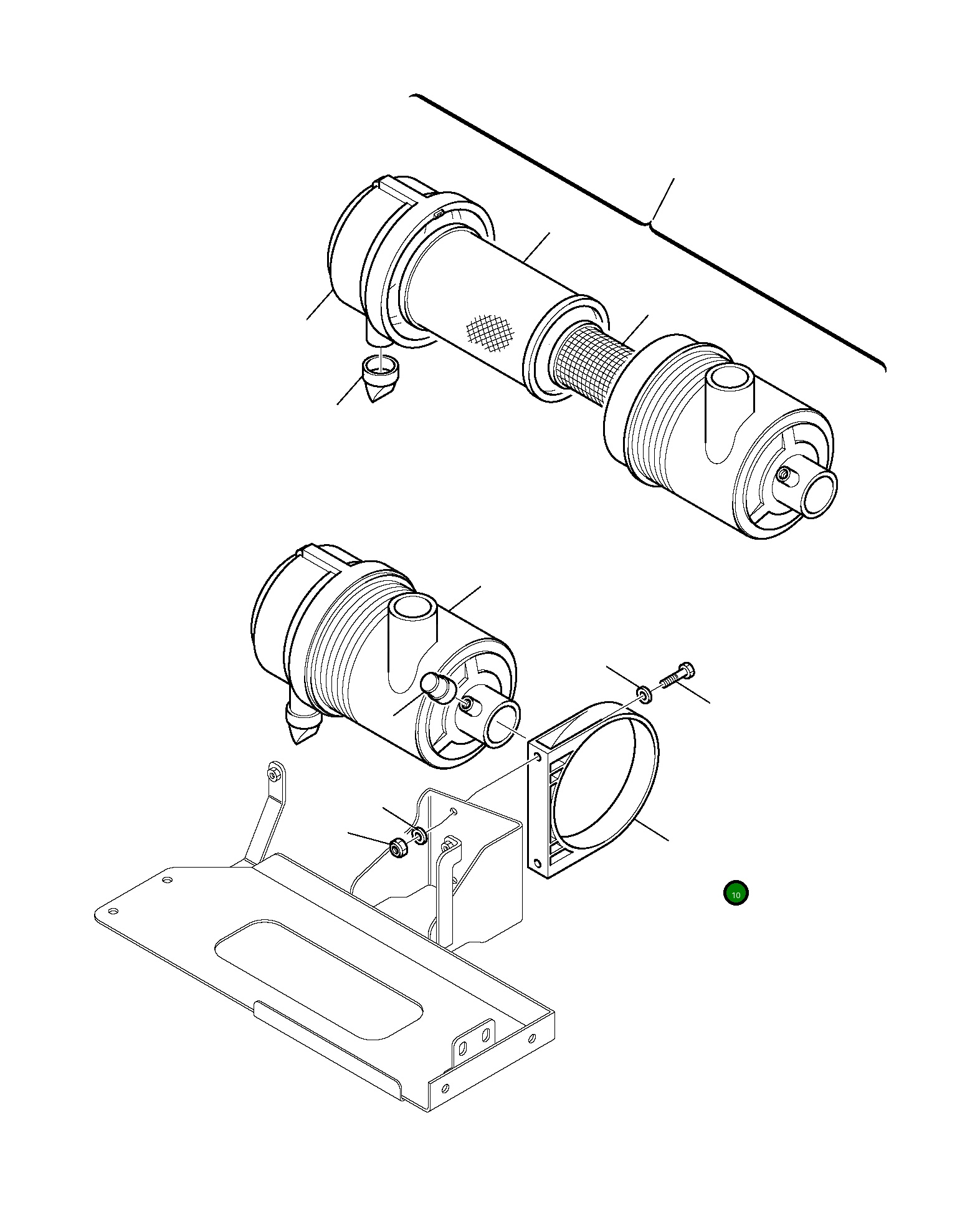 10