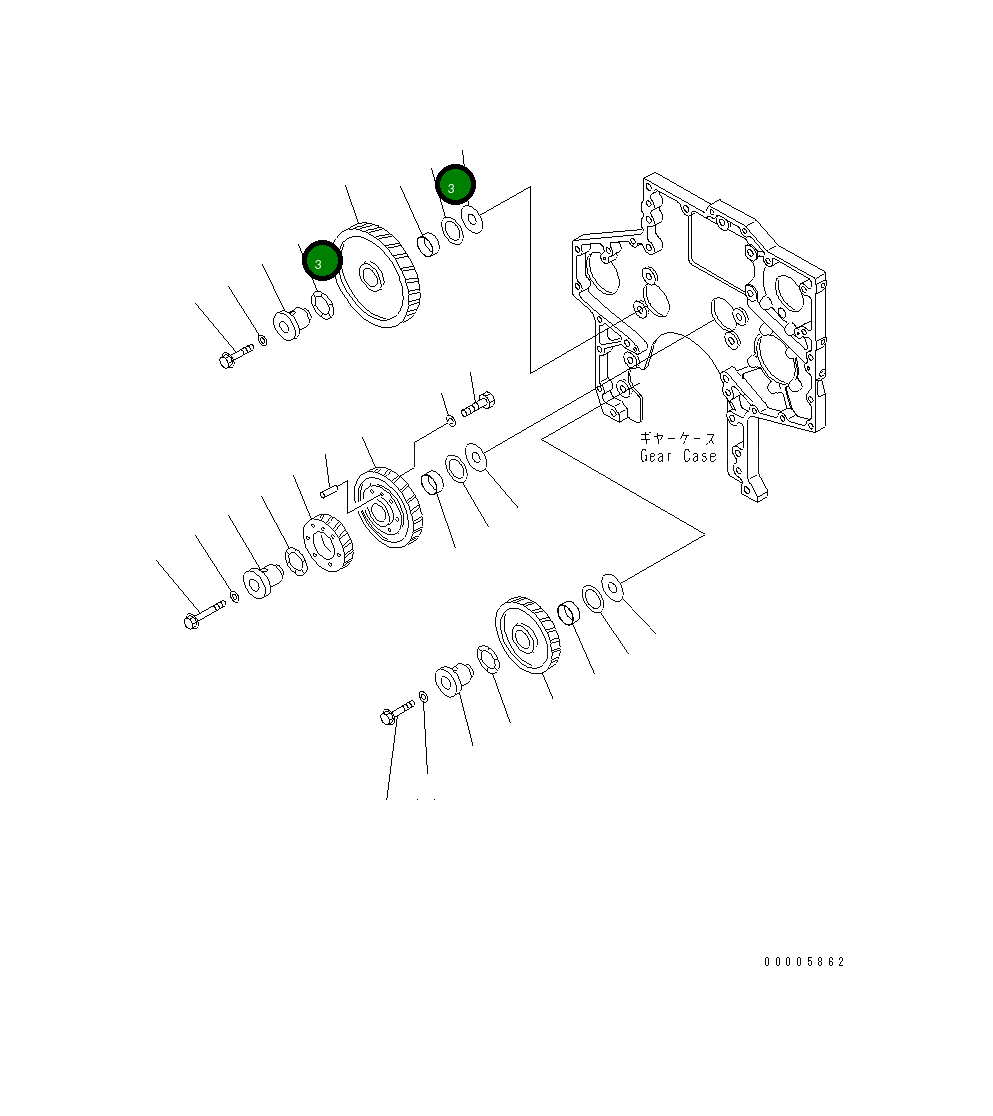 3

3

ギヤーケース
Gear Case

00005862