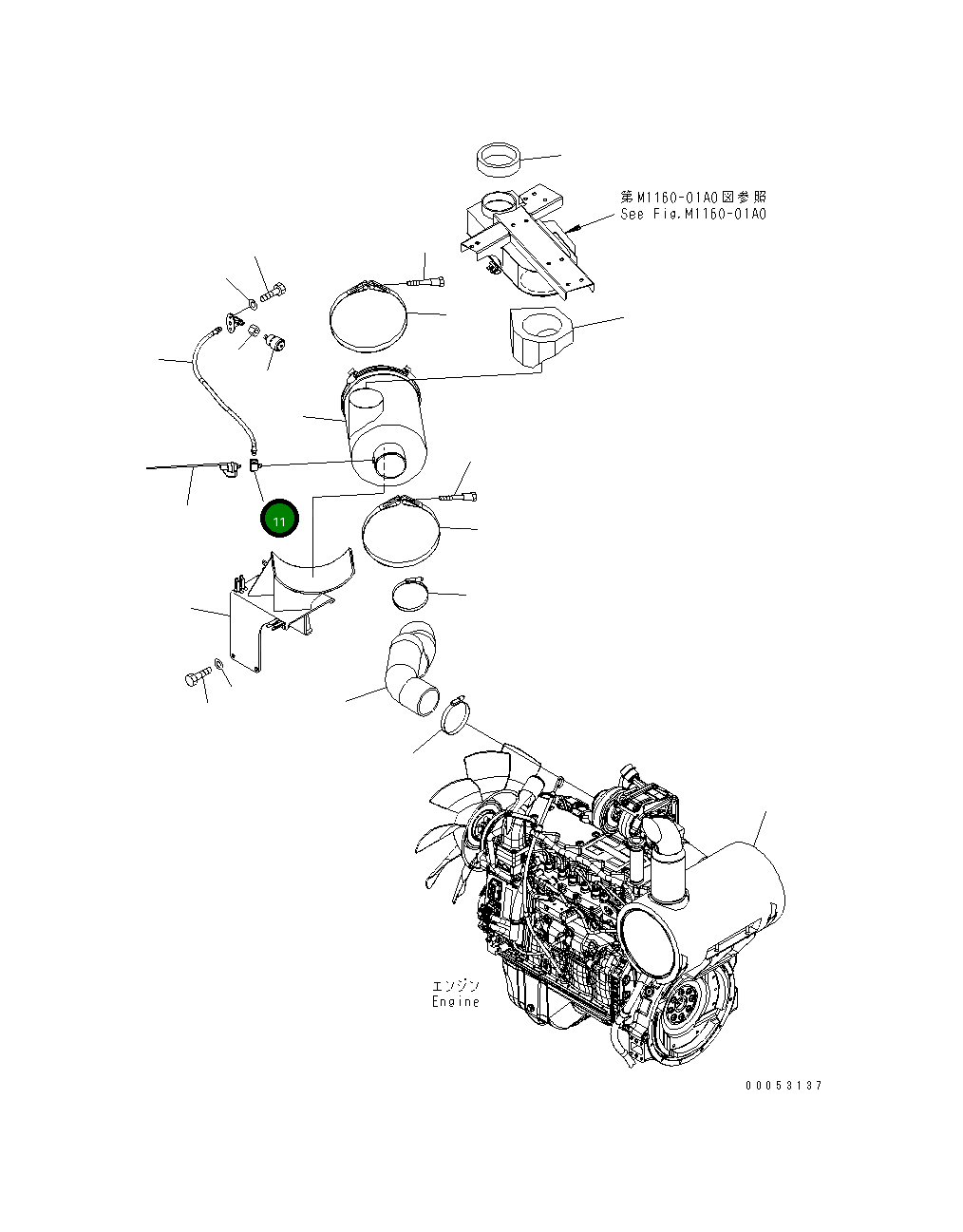 第M1160-01A0図参照
See Fig.M1160-01A0

11

エンジン
Engine

00053137