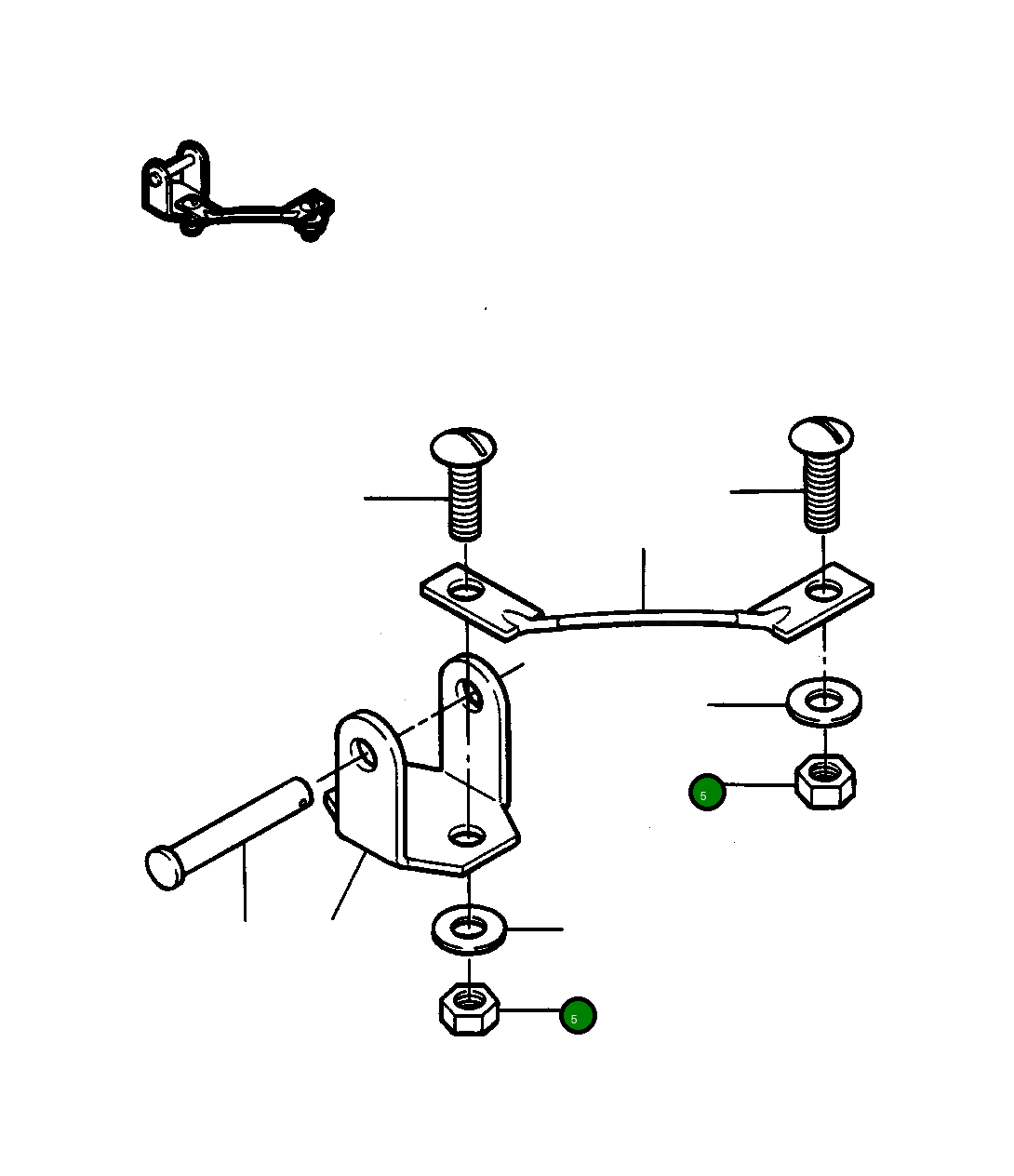 5

5