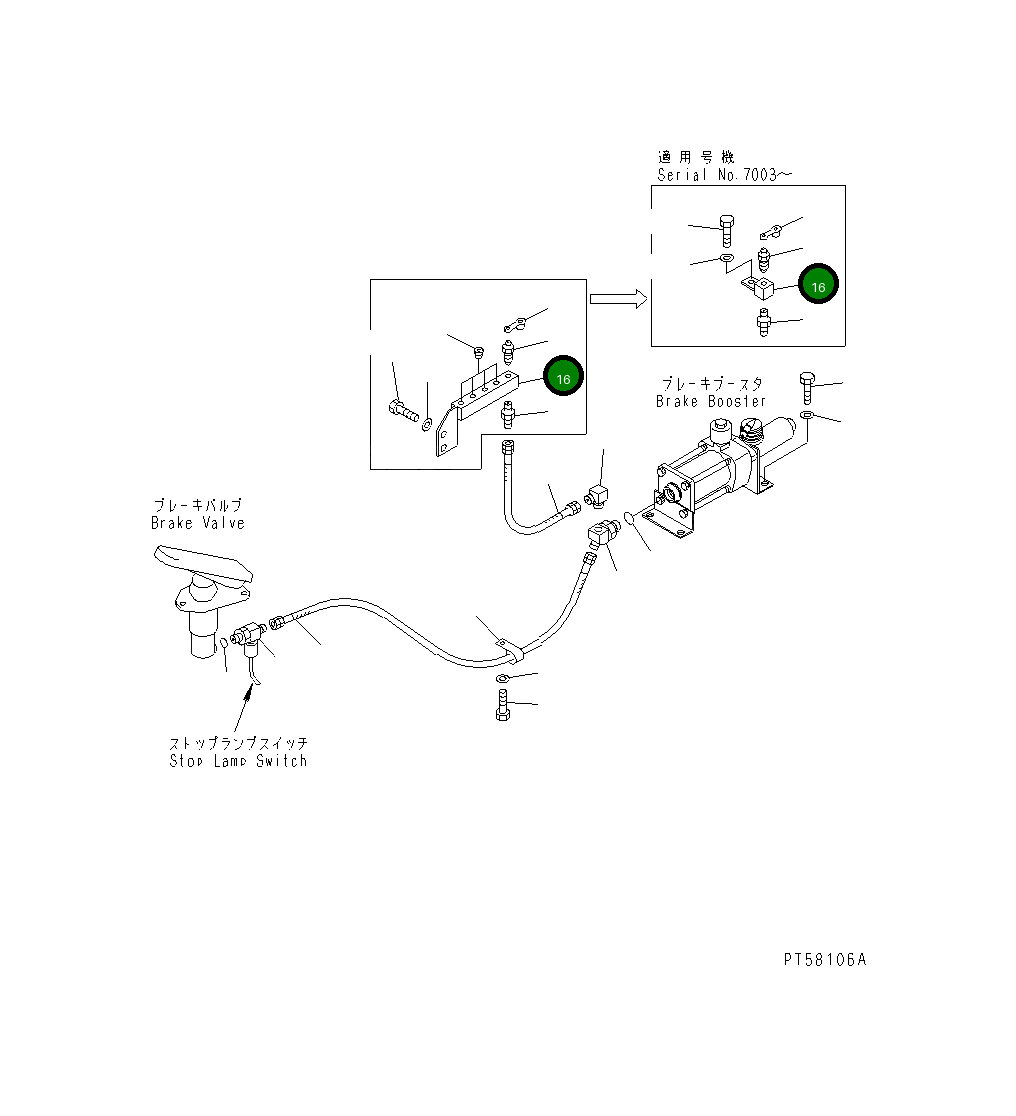 適用号機
Serial No.7003～

16

16

ブレーキブースタ
Brake Booster

ブレーキバルブ
Brake Valve

ストップランプスイッチ
Stop Lamp Switch

PT58106A