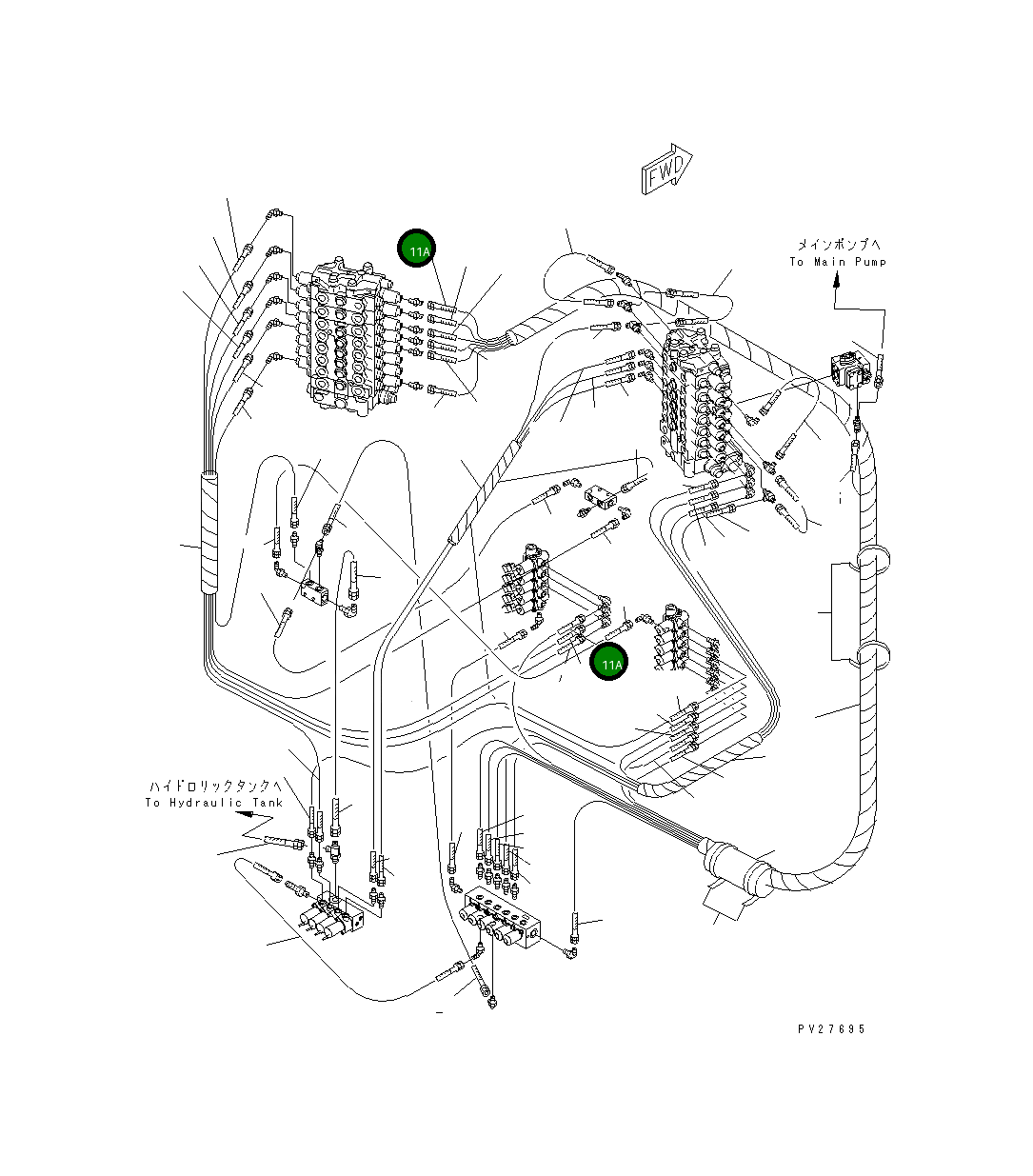 FWD

11A

メインポンプへ
To Main Pump

11A

ハイドロリックタンクへ
To Hydraulic Tank

PV27695