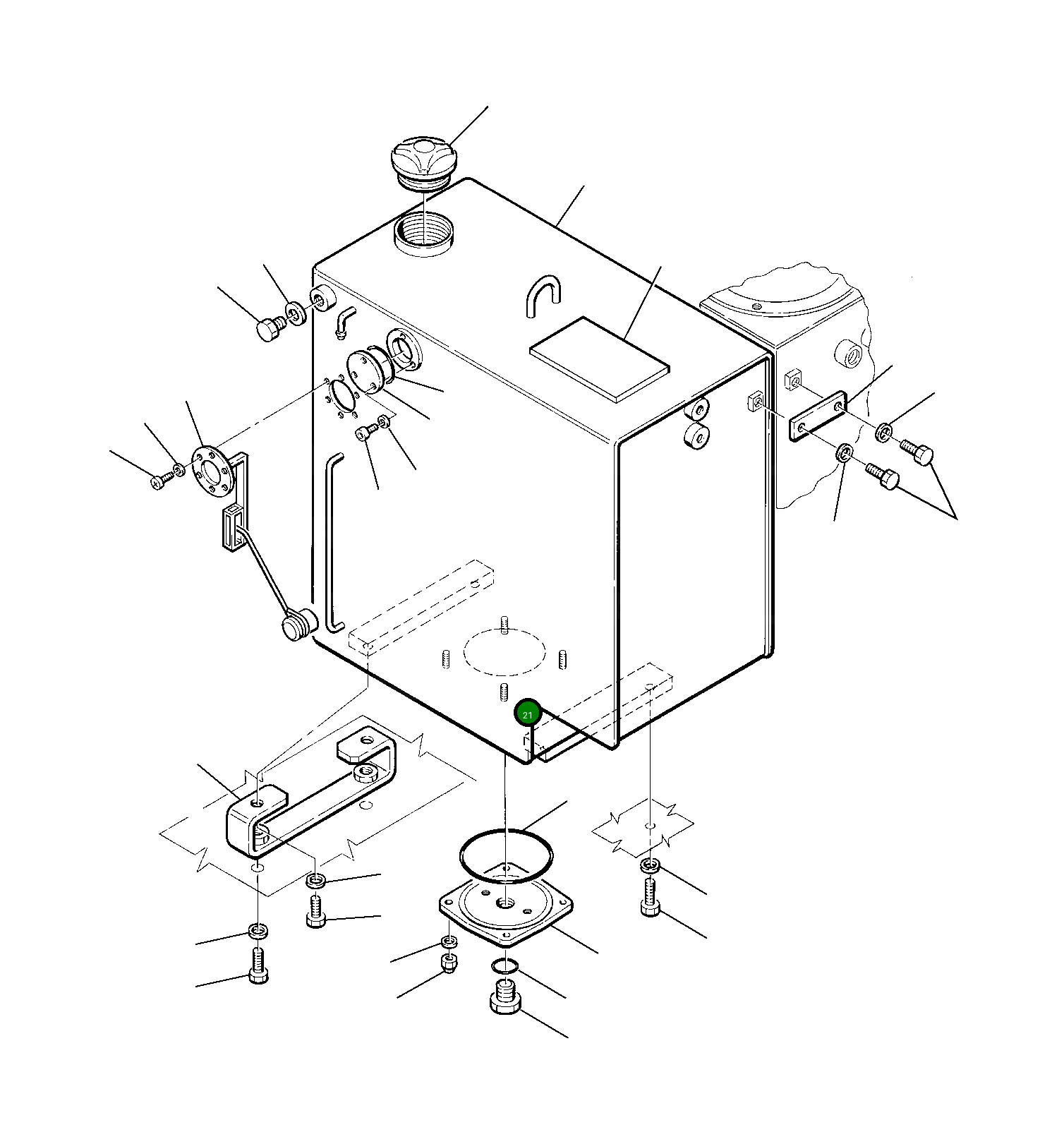 21