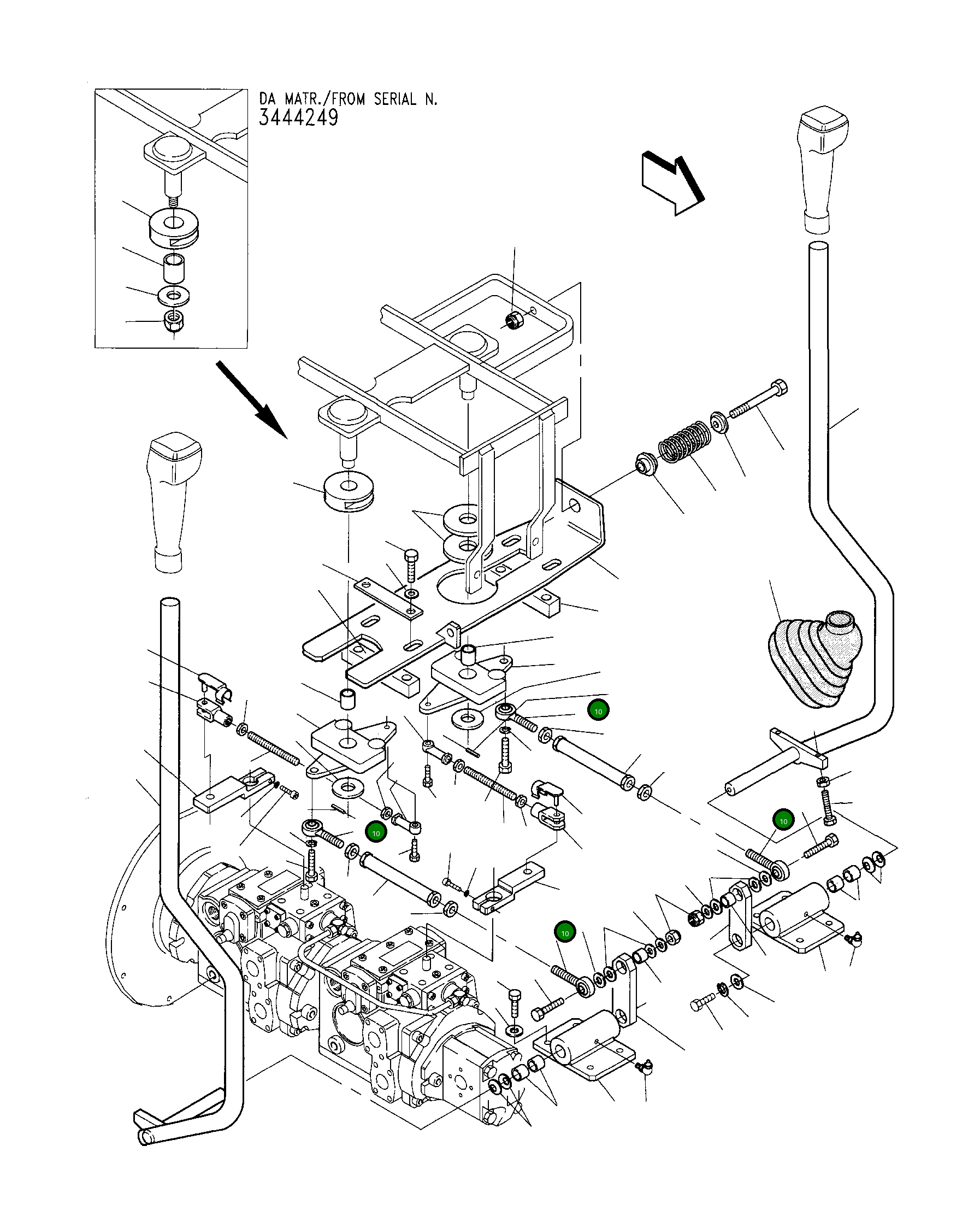 DA MATR./FROM SERIAL N.
3444249

10

10

10

10