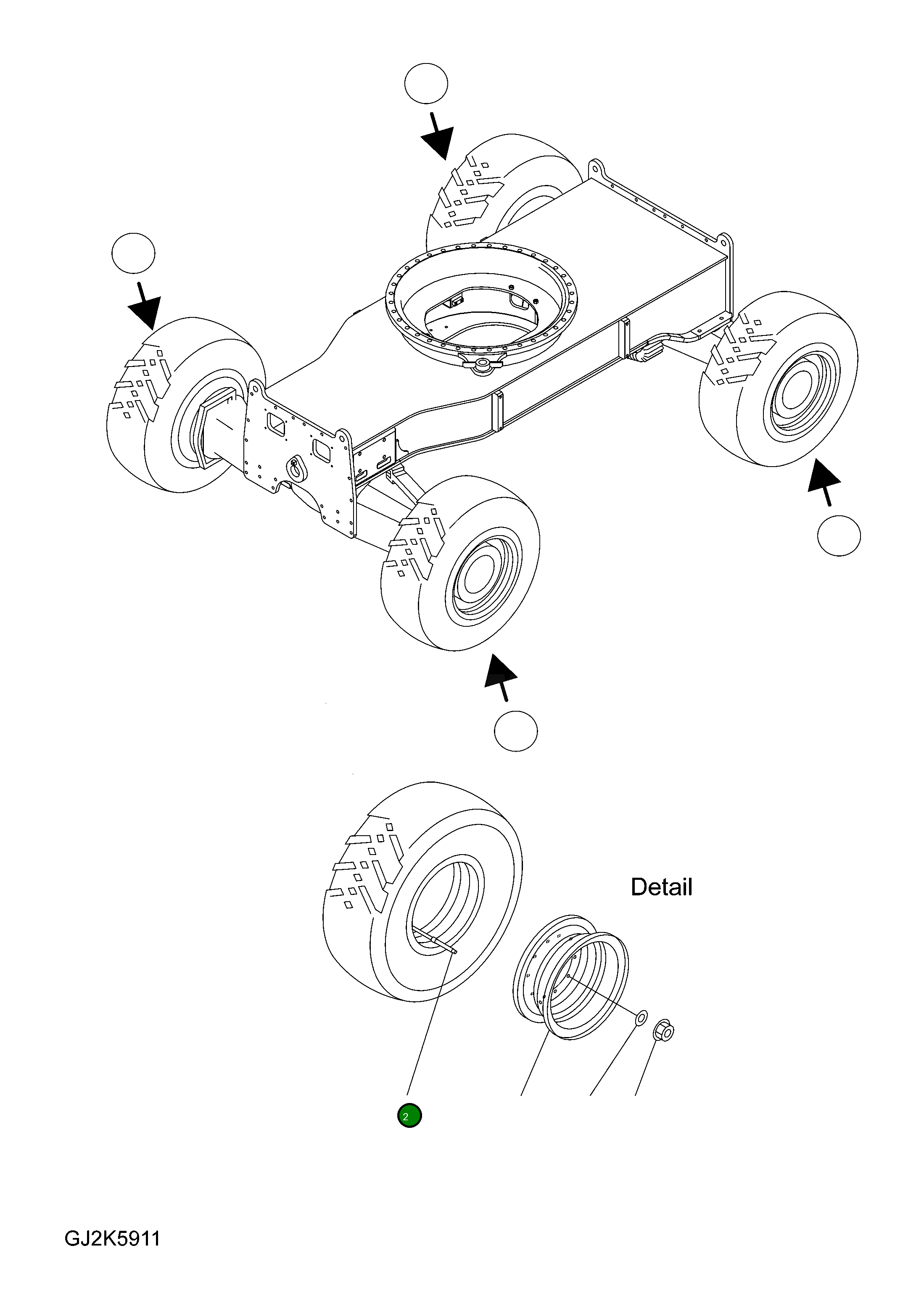 Detail

2

GJ2K5911