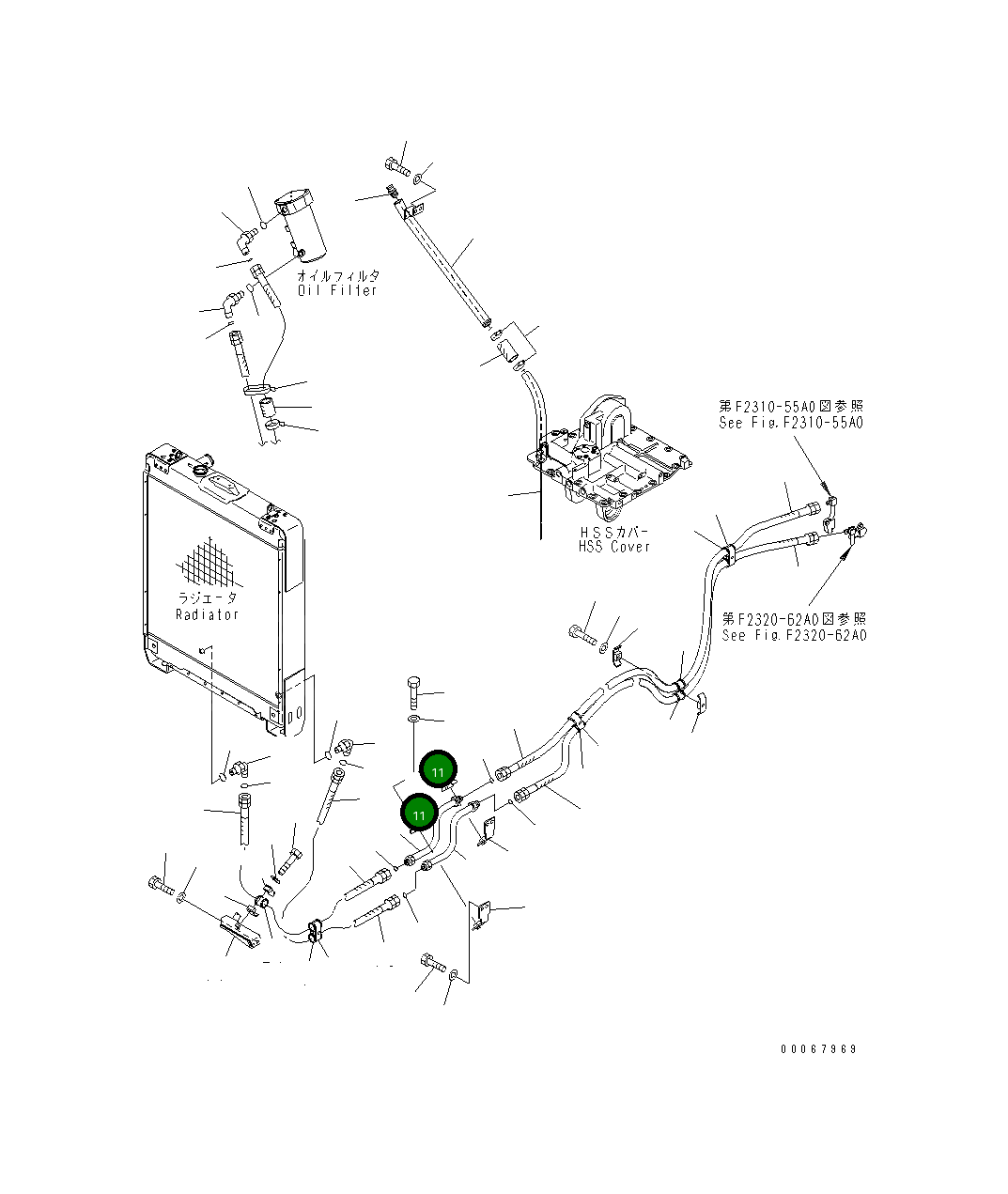 オイルフィルタ
Oil Filter

第F2310-55A0図参照
See Fig.F2310-55A0

HSSカバー
HSS Cover

ラジエータ
Radiator

第F2320-62A0図参照
See Fig.F2320-62A0

11

11

00067969