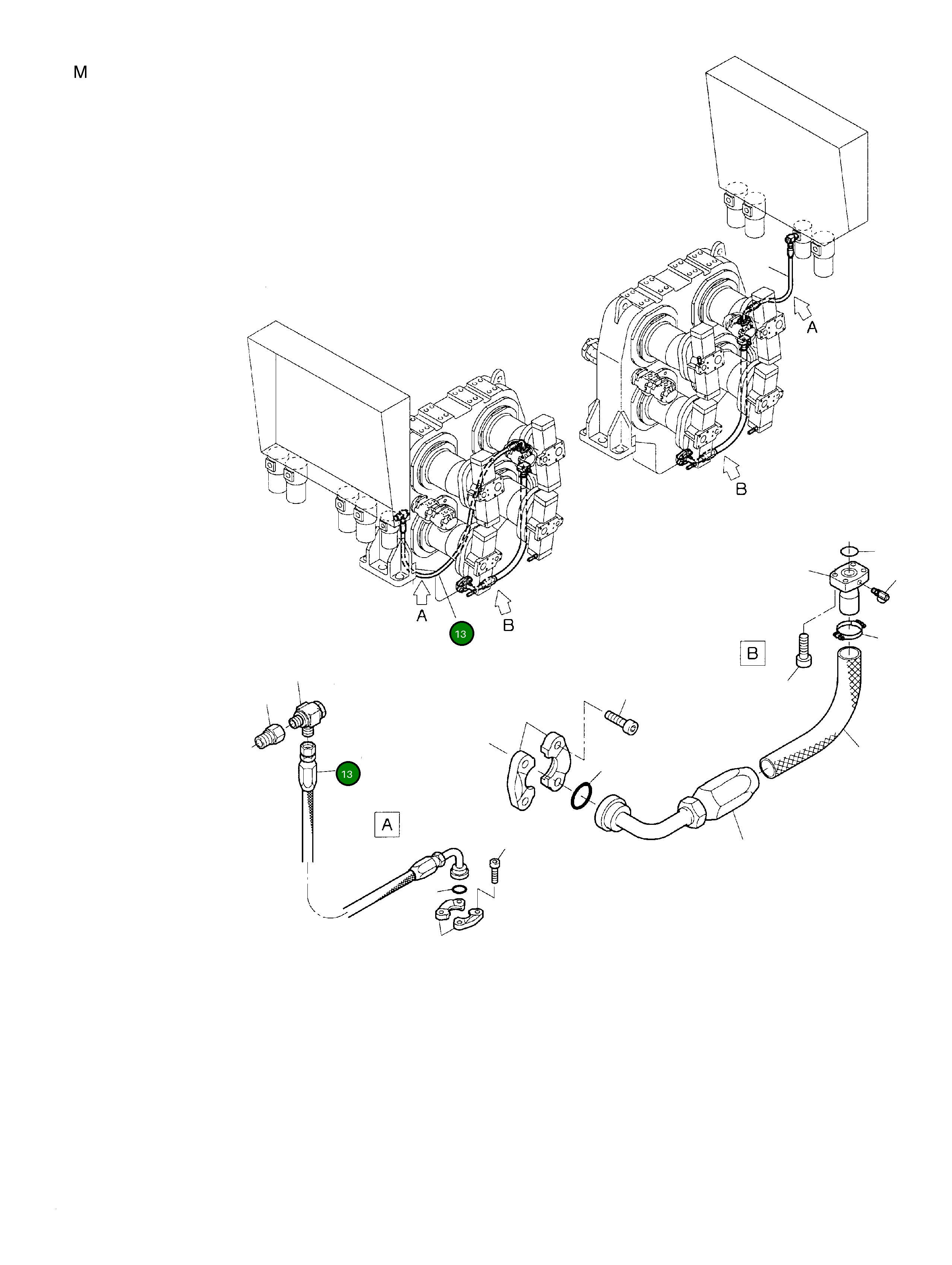 M

A

B

A

13

B

B

13

A