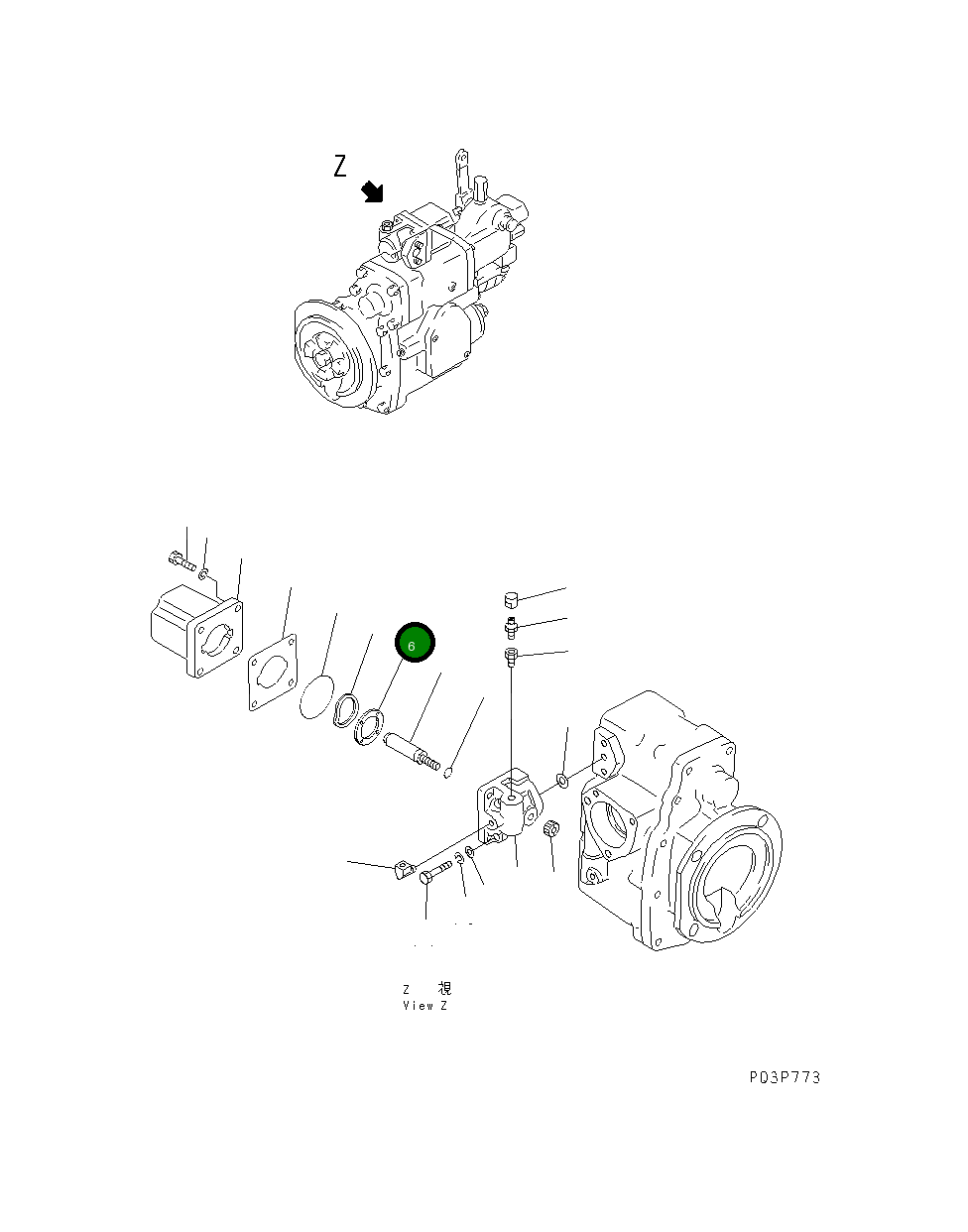 Z

6

Z 視
View Z

P03P773