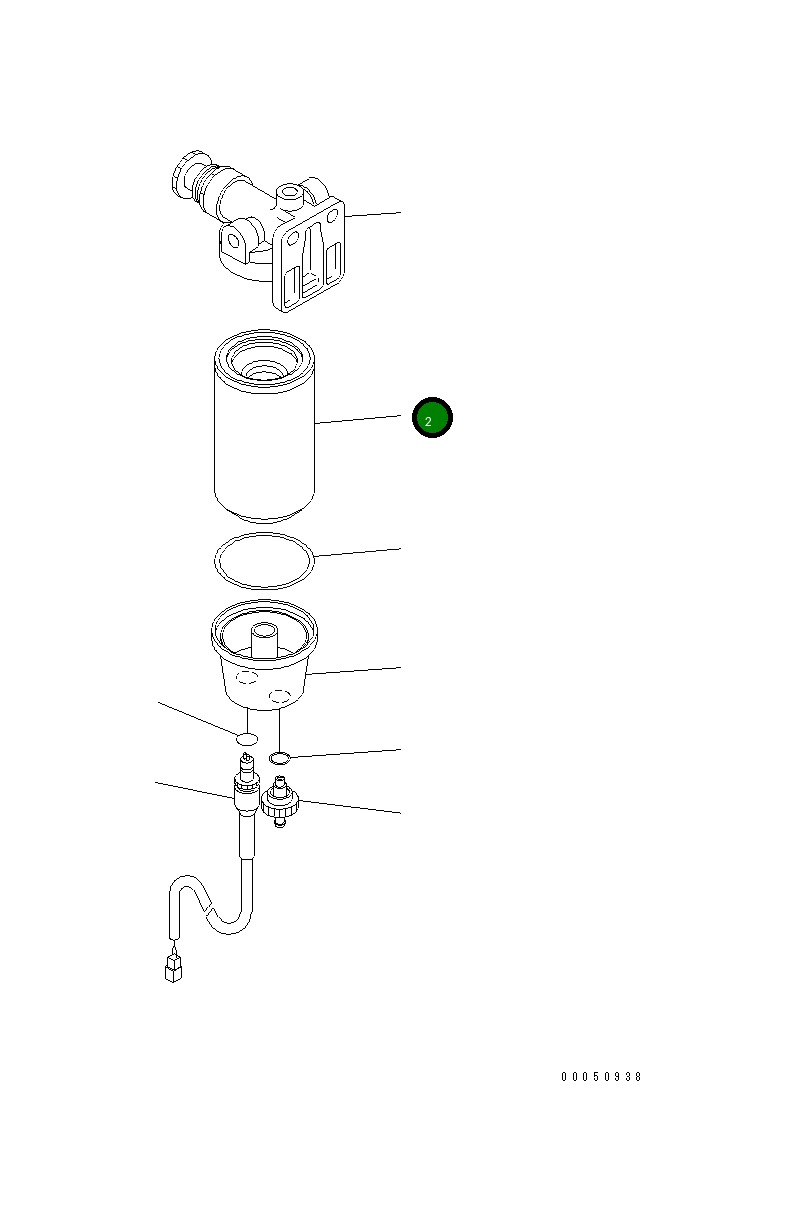 2

00050938