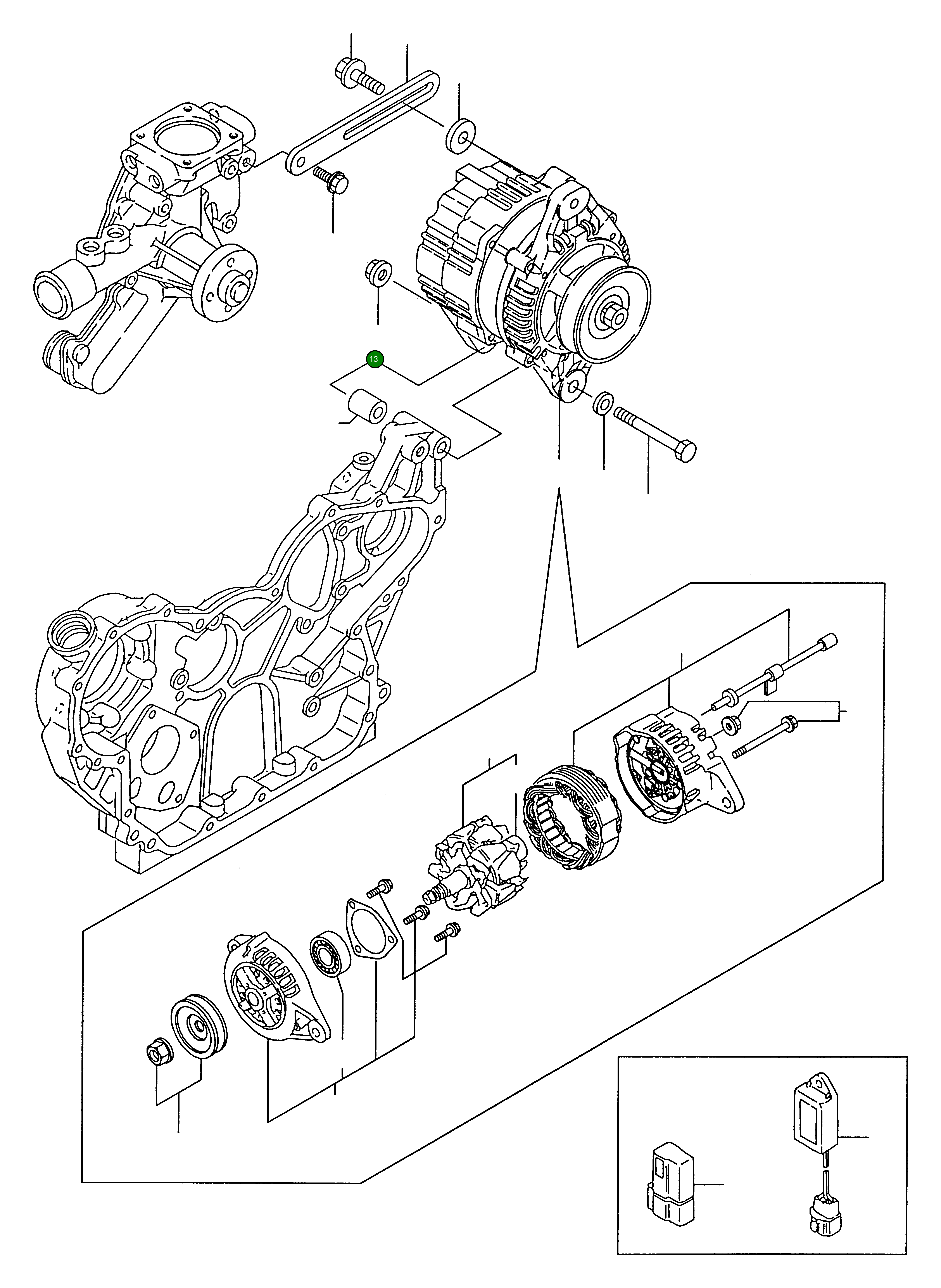 13