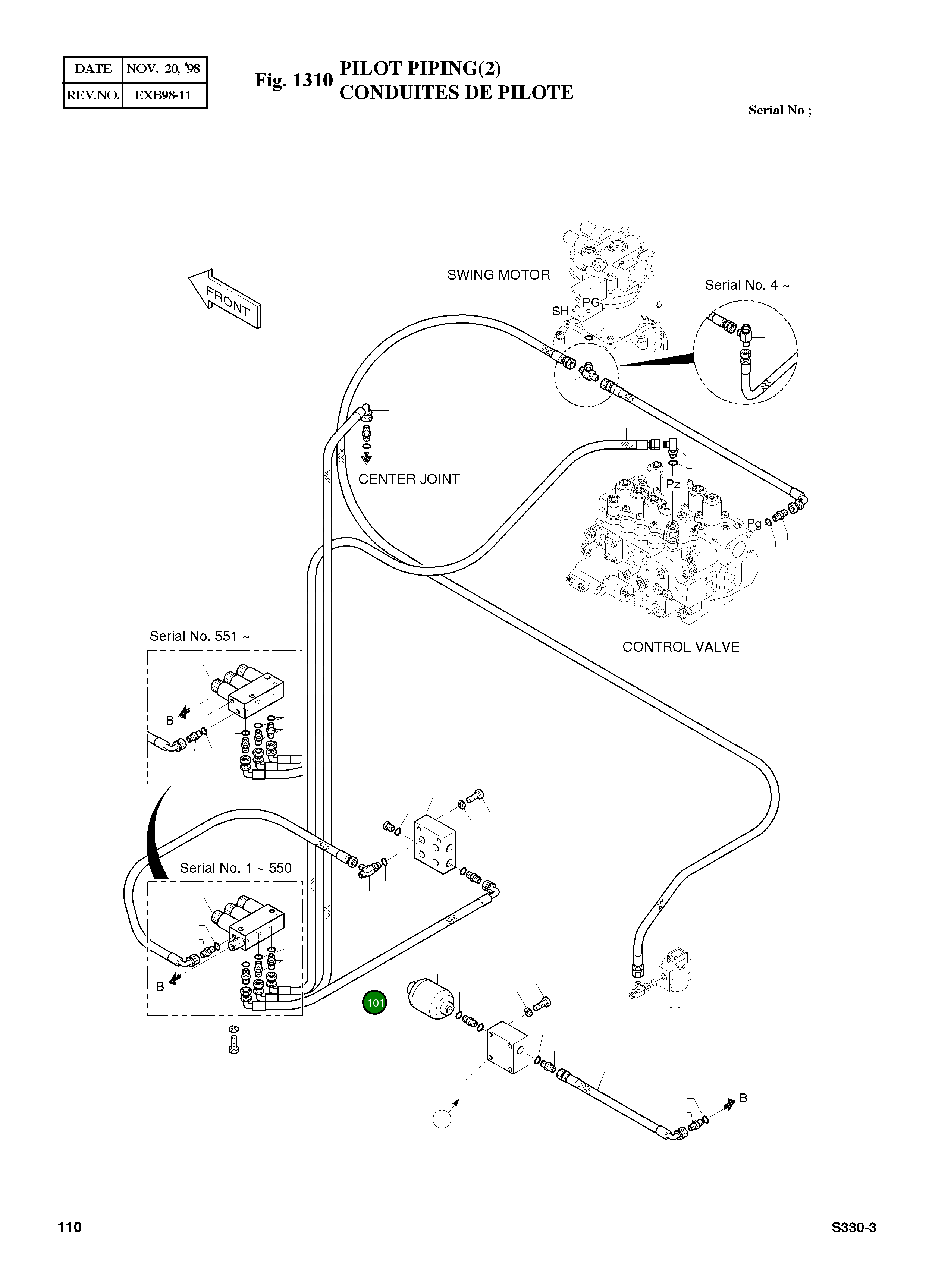 | DATE | NOV. 20, '98 |
|---|---|
| REV.NO. | EXB98-11 |

Fig. 1310 PILOT PIPING(2)
CONDUITES DE PILOTE

Serial No ;

FRONT

SWING MOTOR

Serial No. 4 ~

SH

PG

CENTER JOINT

Pz

Pg

CONTROL VALVE

Serial No. 551 ~

B

Serial No. 1 ~ 550

B

101

B

110

S330-3