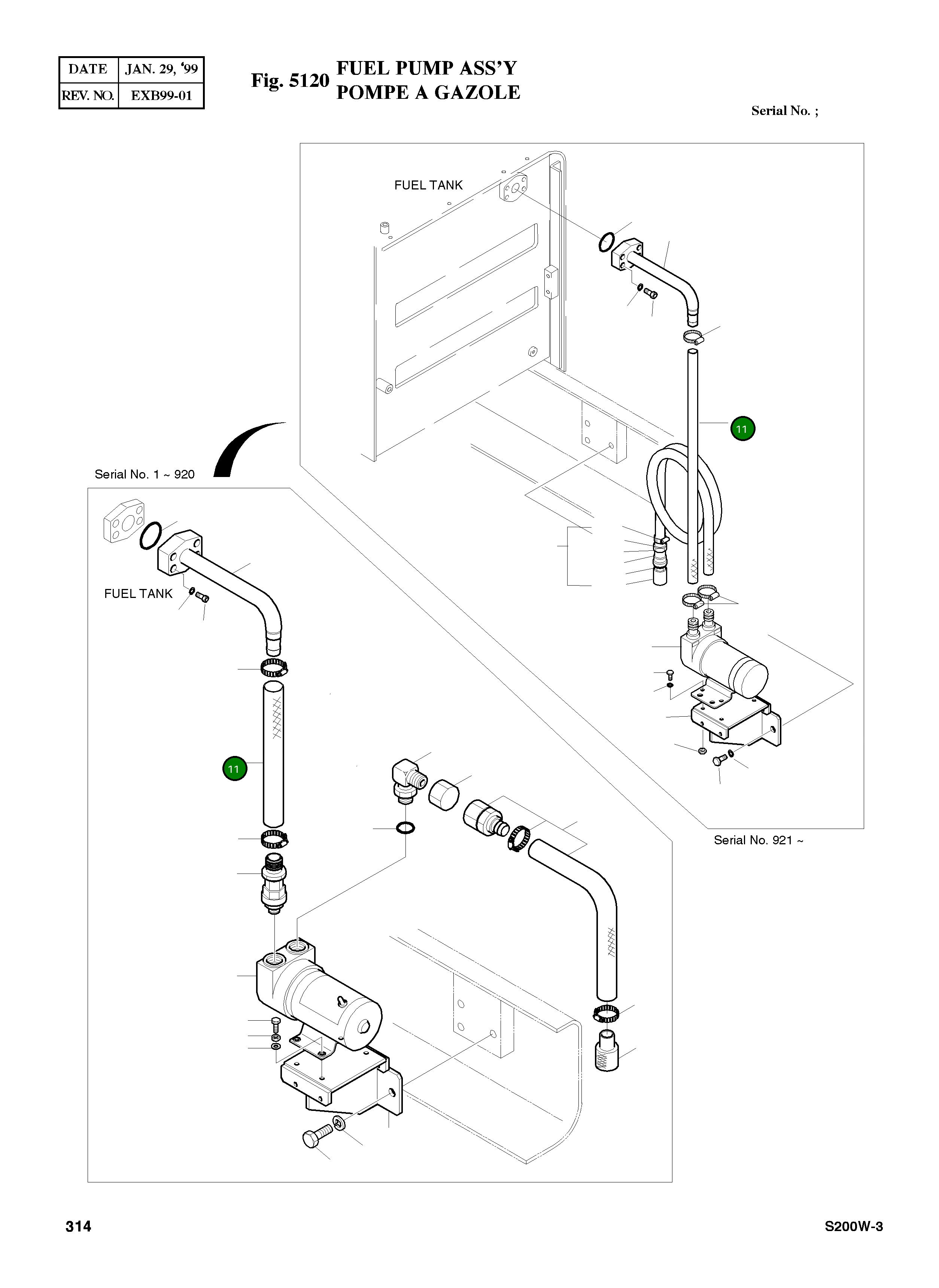 | DATE | JAN. 29, '99 |
|---|---|
| REV. NO. | EXB99-01 |

Fig. 5120 FUEL PUMP ASS'Y
POMPE A GAZOLE

Serial No. ;

FUEL TANK

11

Serial No. 1 ~ 920

FUEL TANK

11

Serial No. 921 ~

314

S200W-3