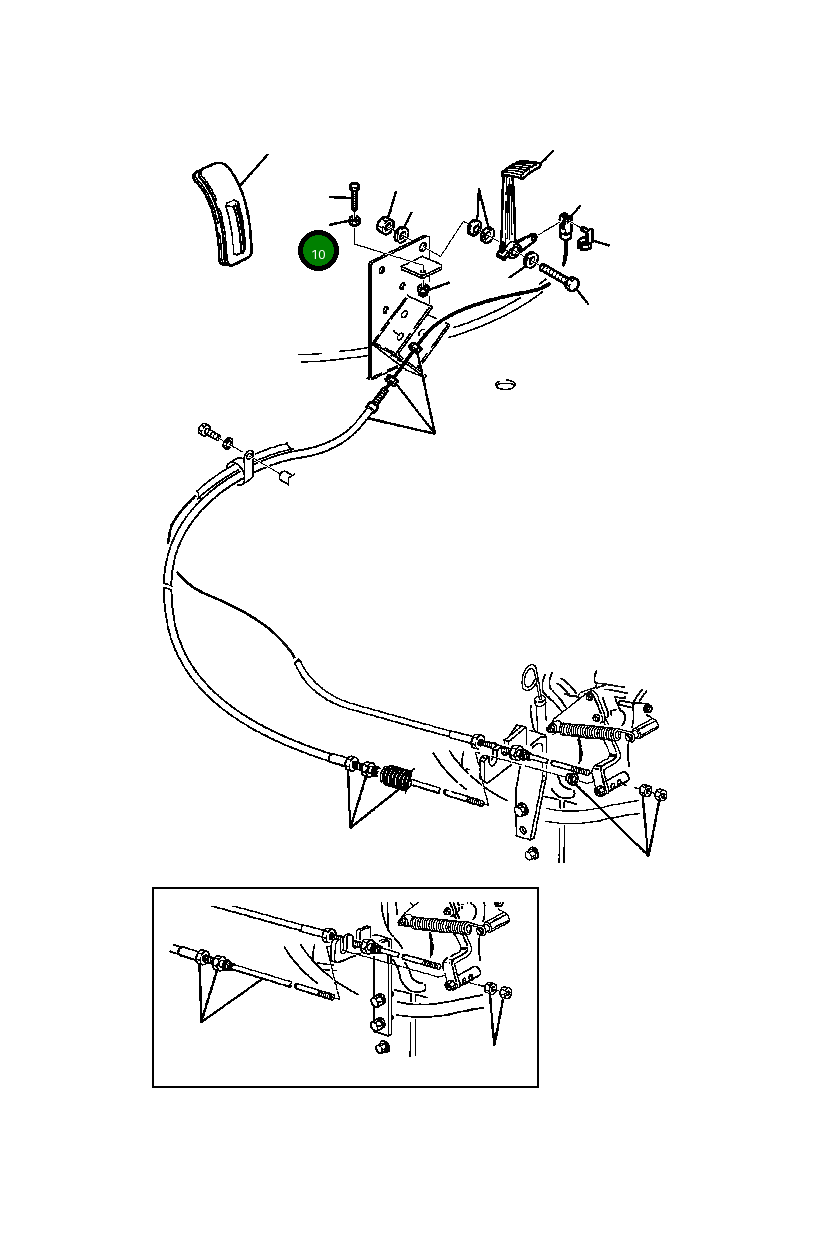 10