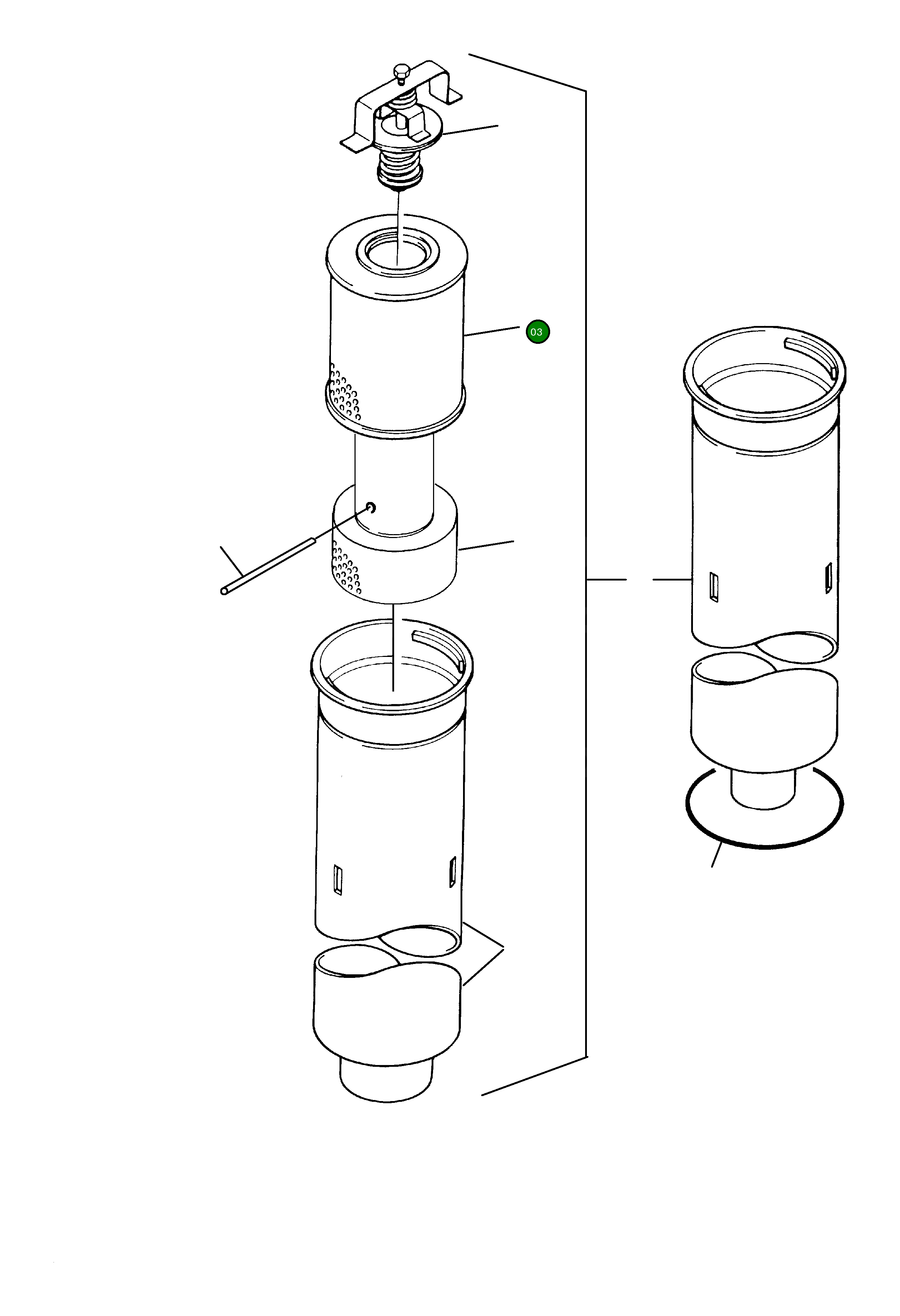 03