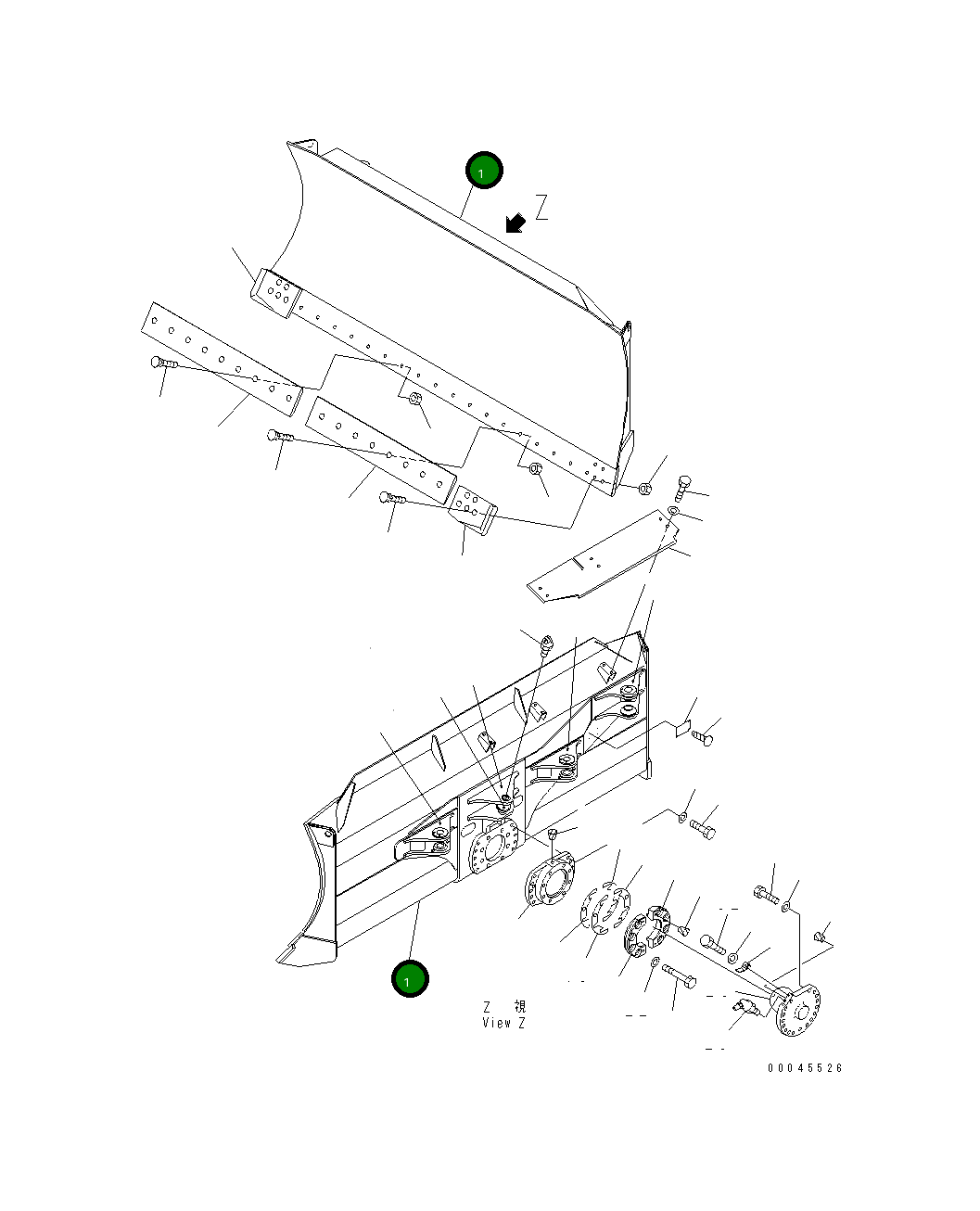 1

Z

1

Z 視
View Z

00045526