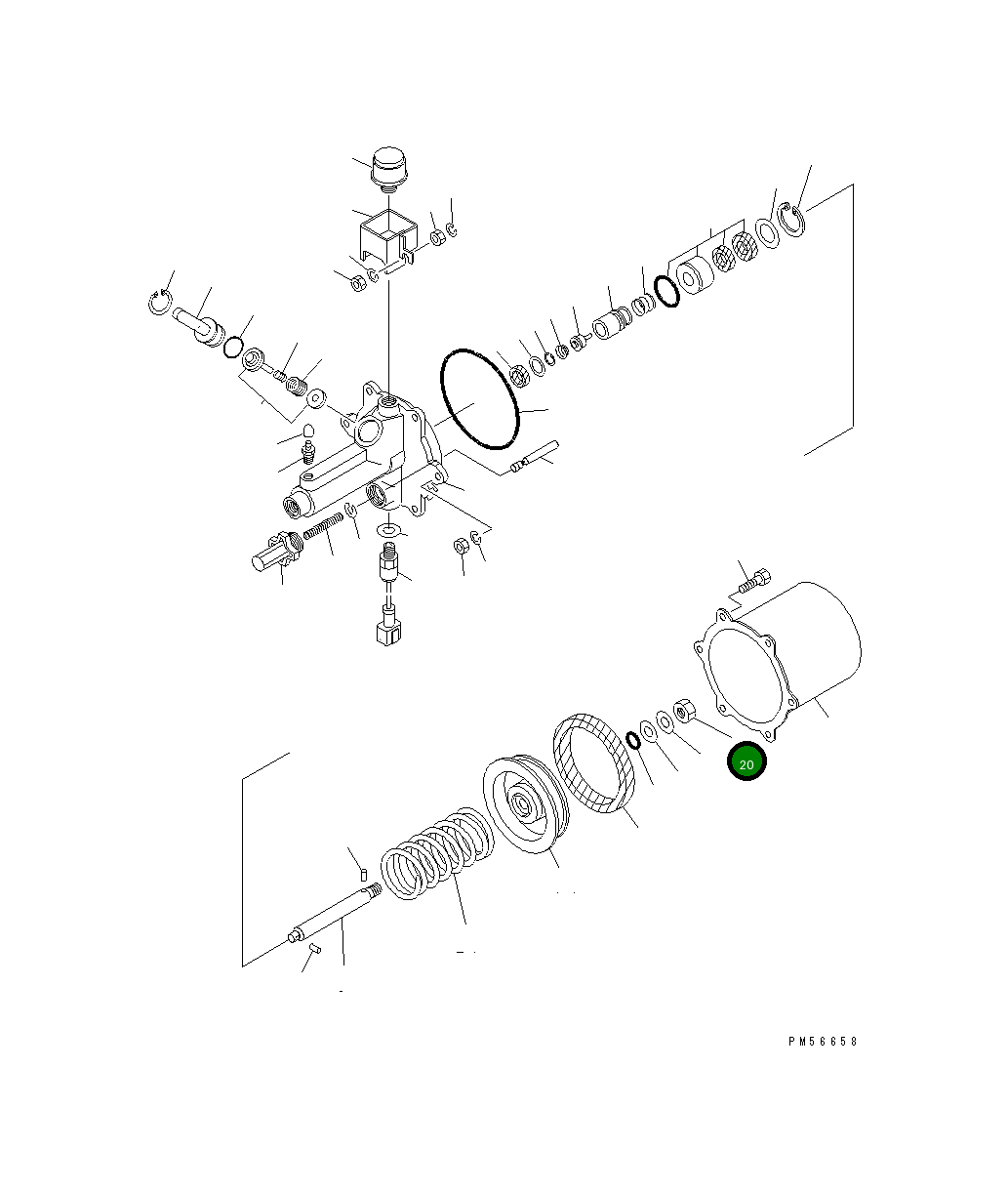 20

PM56658