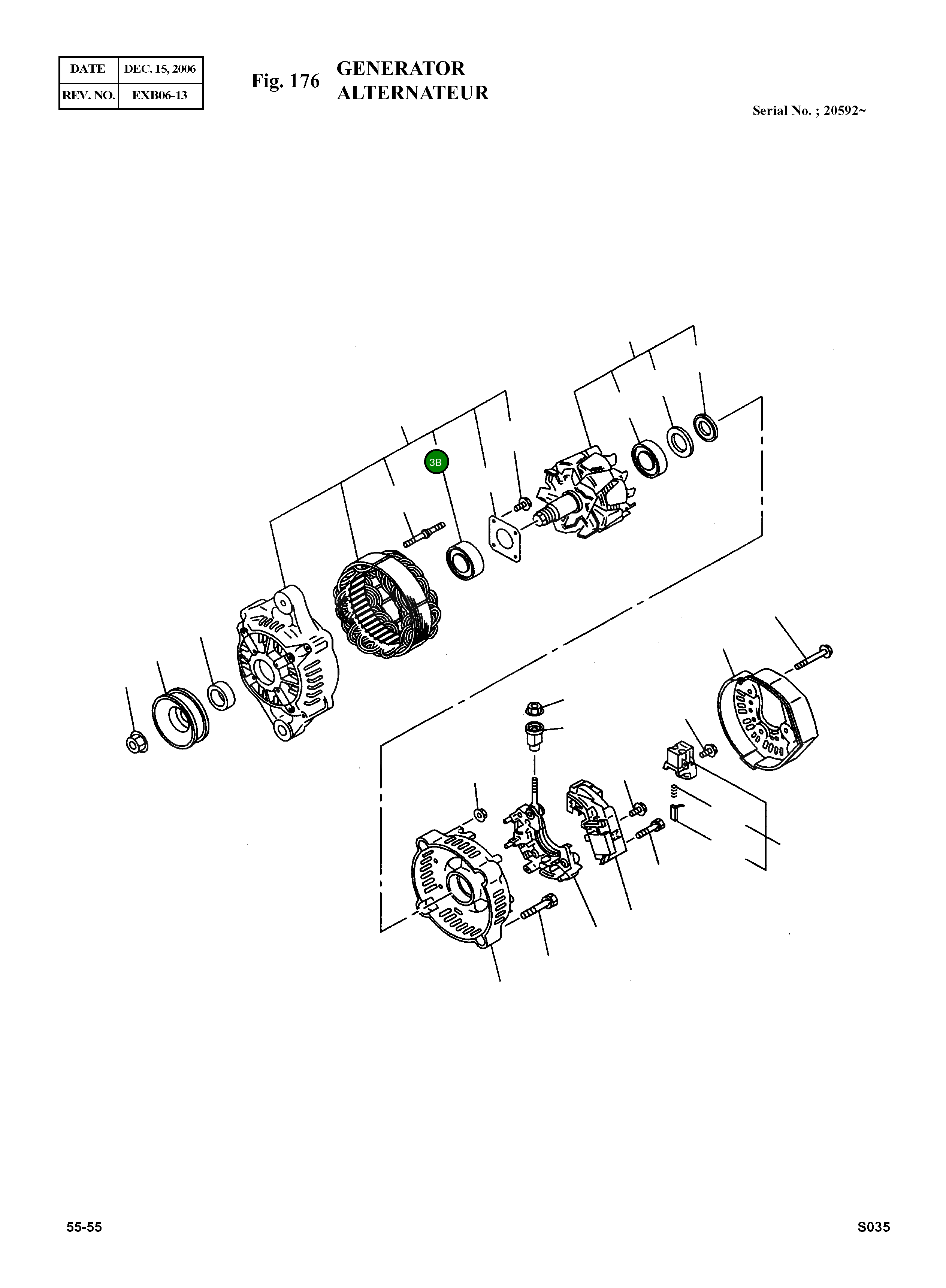 | DATE | DEC. 15, 2006 |
|---|---|
| REV. NO. | EXB06-13 |

Fig. 176 GENERATOR ALTERNATEUR

Serial No. ; 20592~

3B

55-55

S035