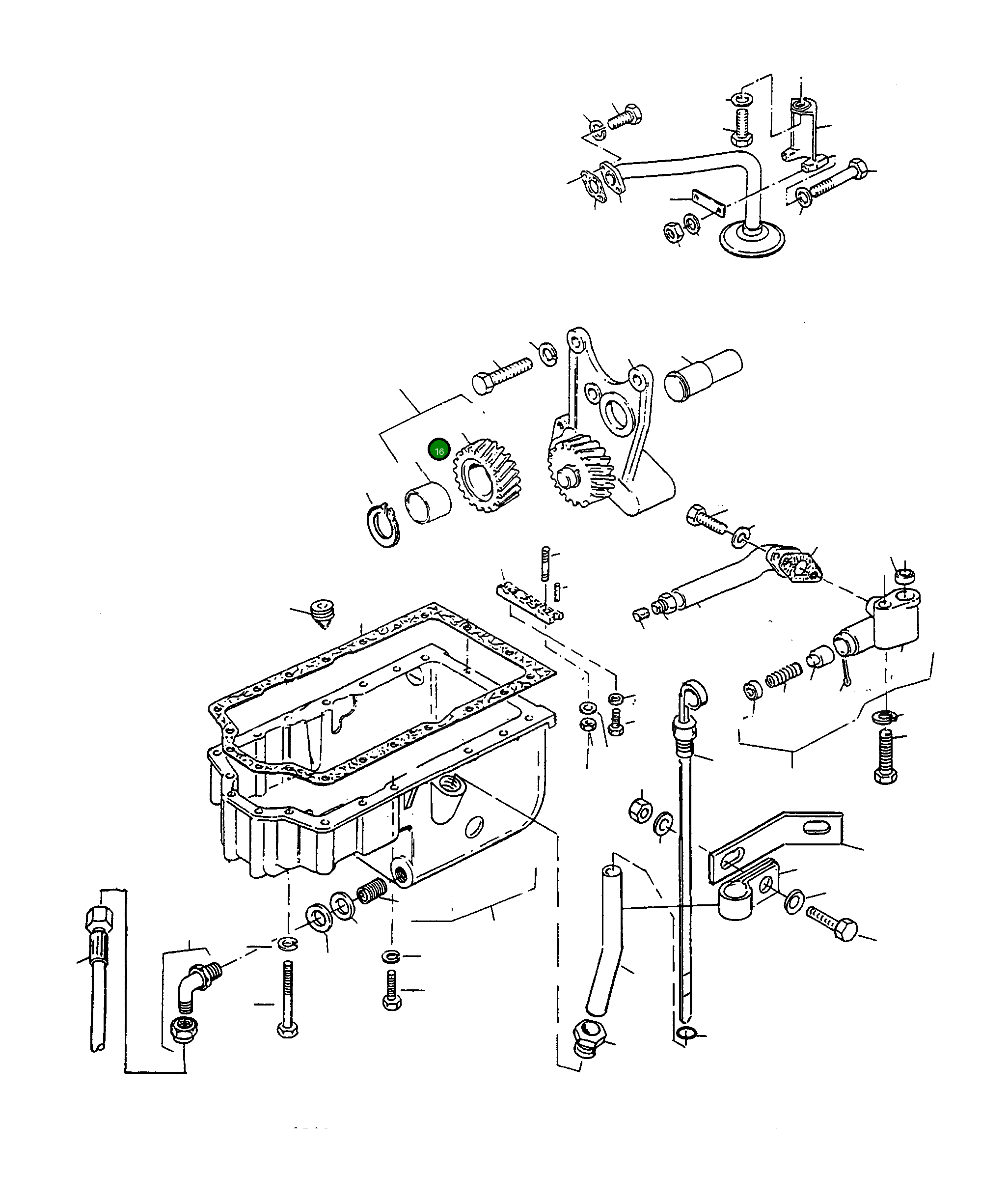 16