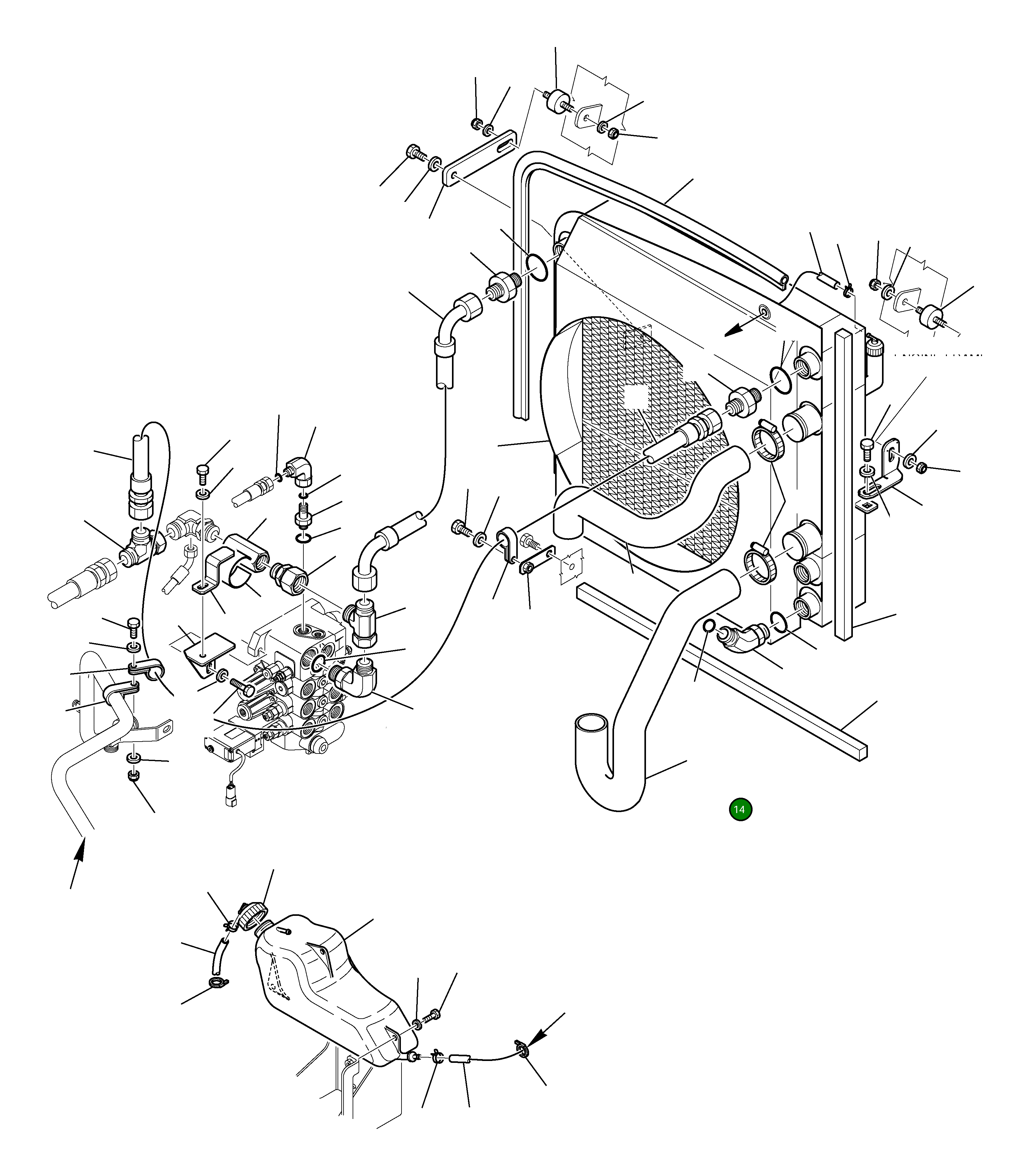 14