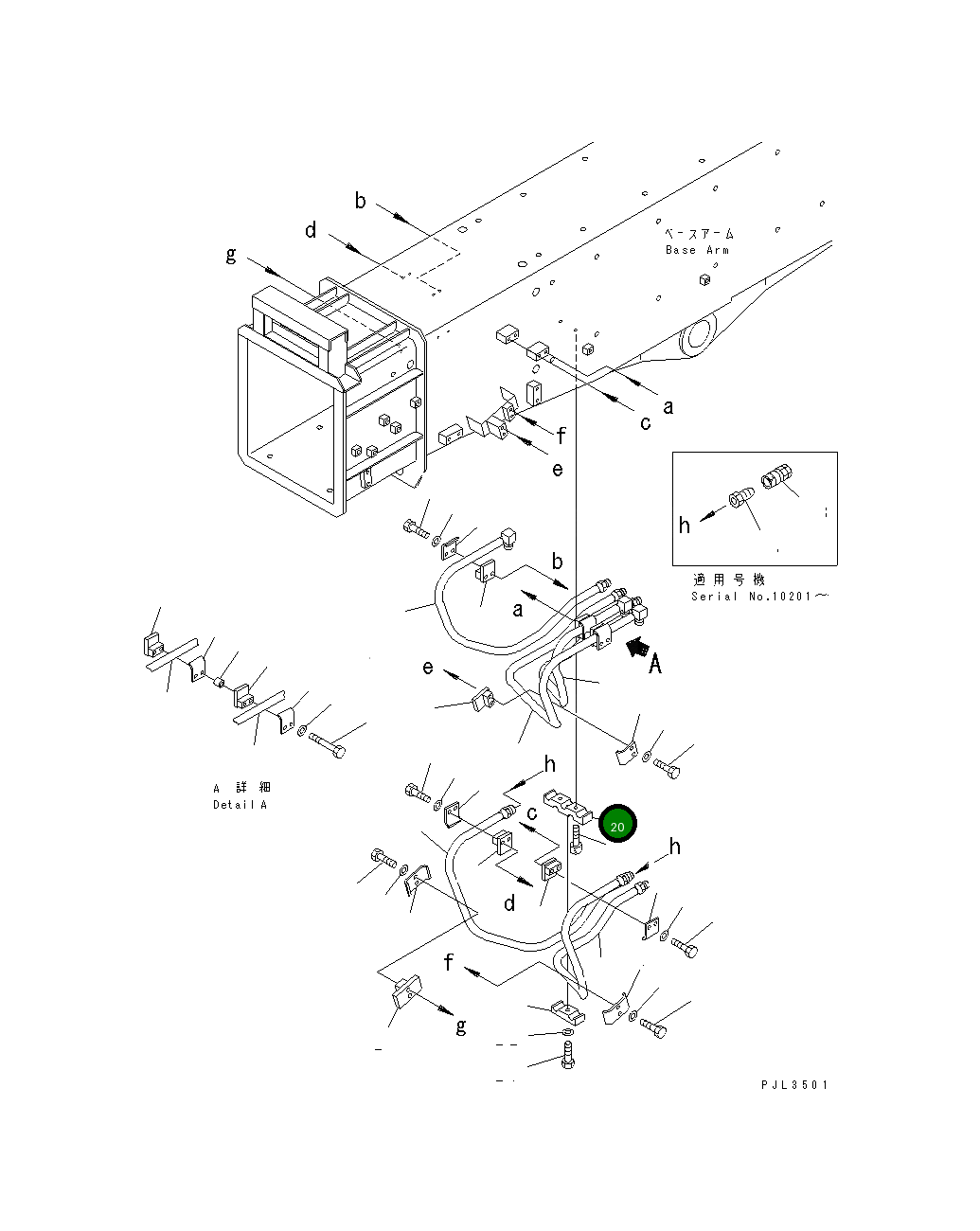 b
d
g
ベースアーム
Base Arm
a
c
f
e
h
適用号機
Serial No.10201～
b
a
A
e
A 詳細
Detail A
h
c
20
h
d
f
g
PJL3501