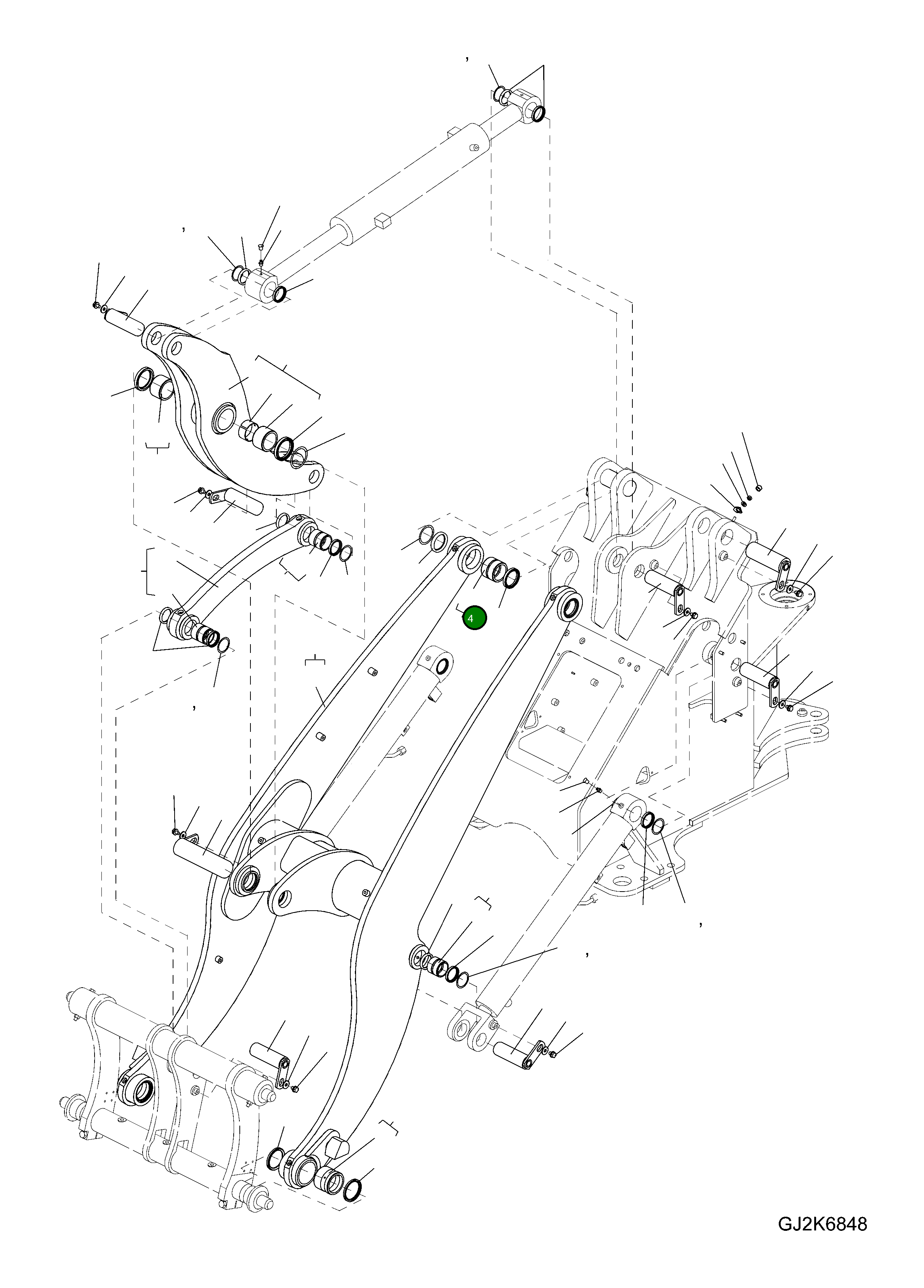 4

GJ2K6848