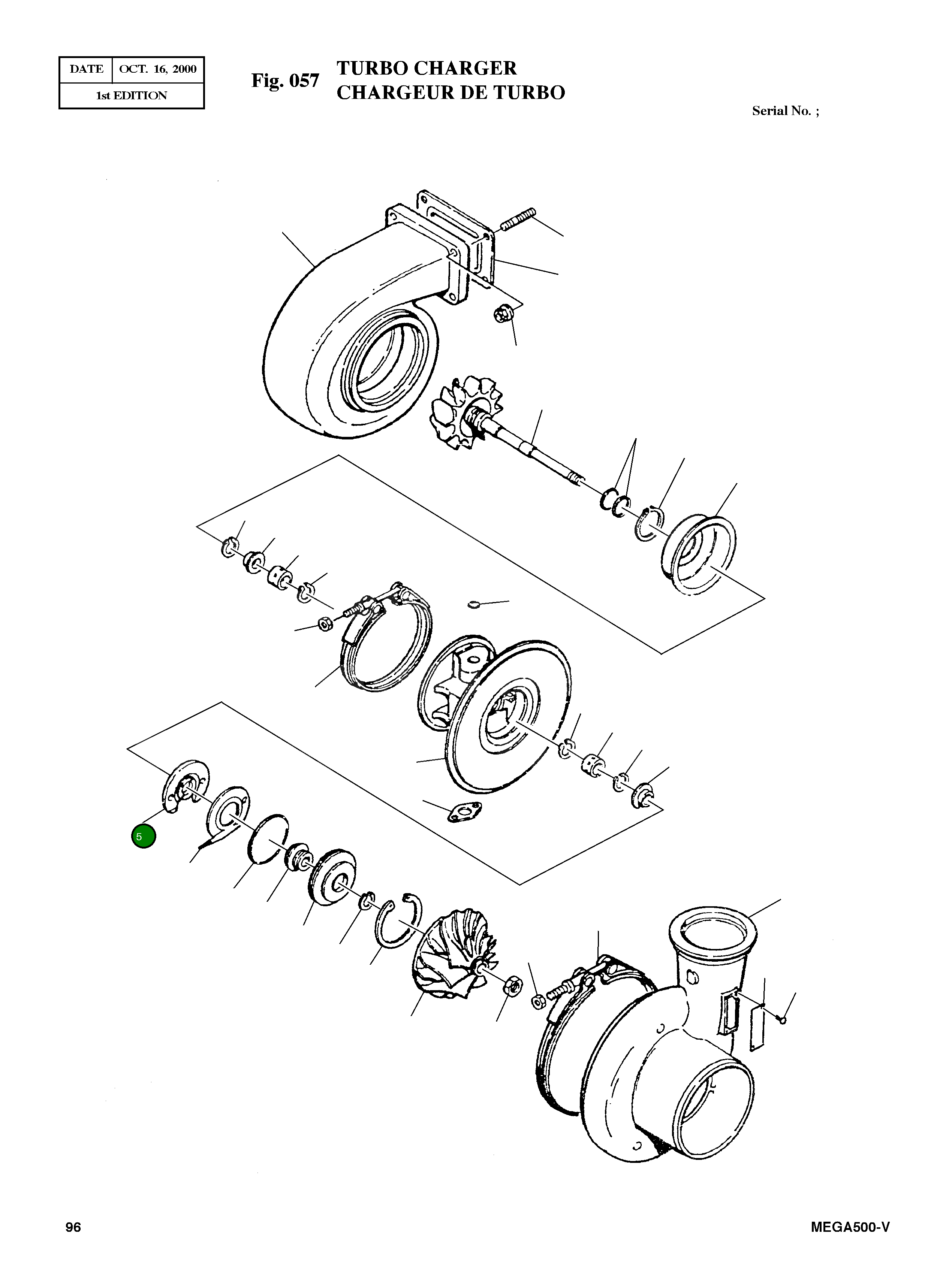 | DATE | OCT. 16, 2000 |
|---|---|
| 1st EDITION | |

Fig. 057 TURBO CHARGER
CHARGEUR DE TURBO

Serial No. ;

5

96

MEGA500-V