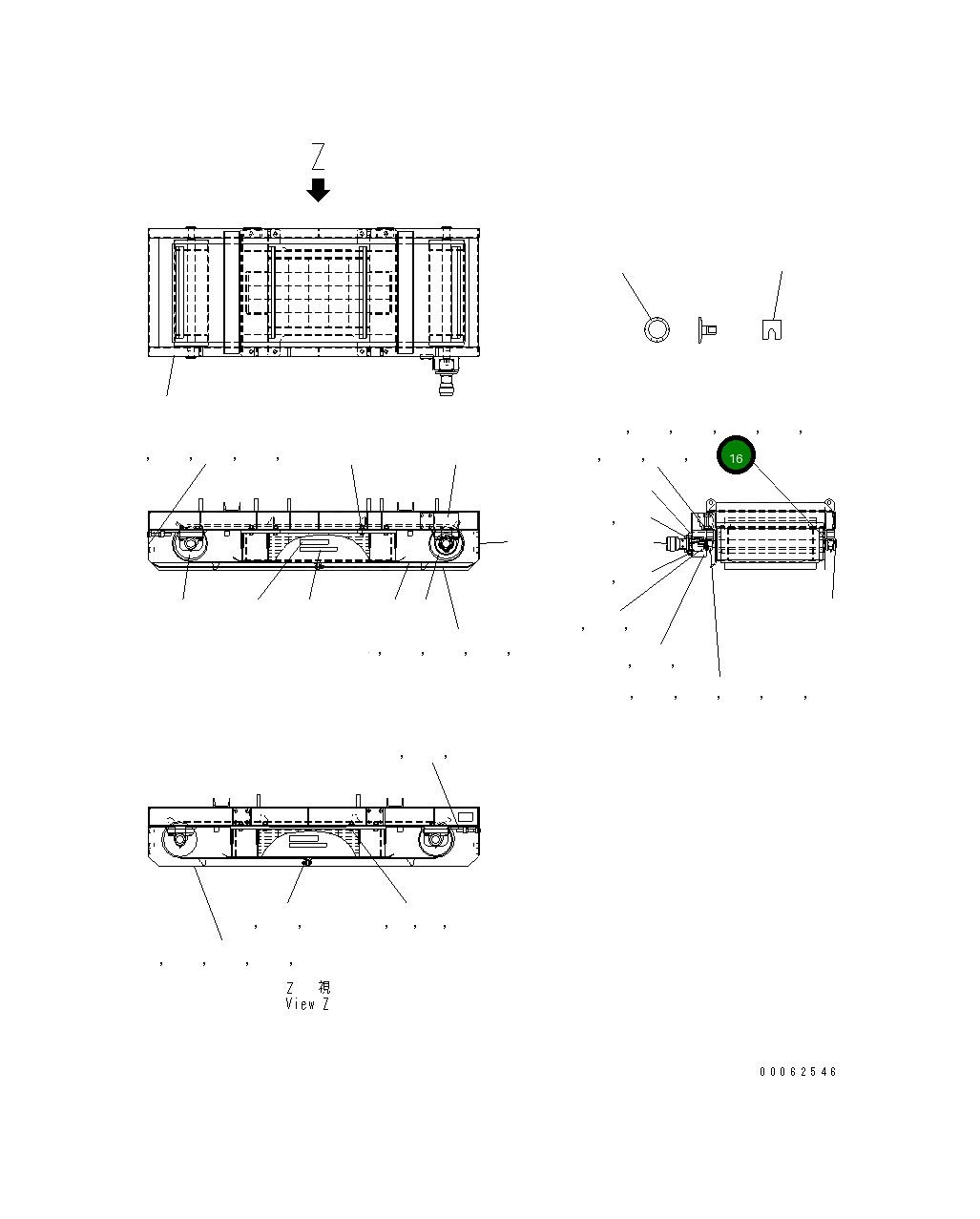 Z

16

Z 視
View Z

00062546