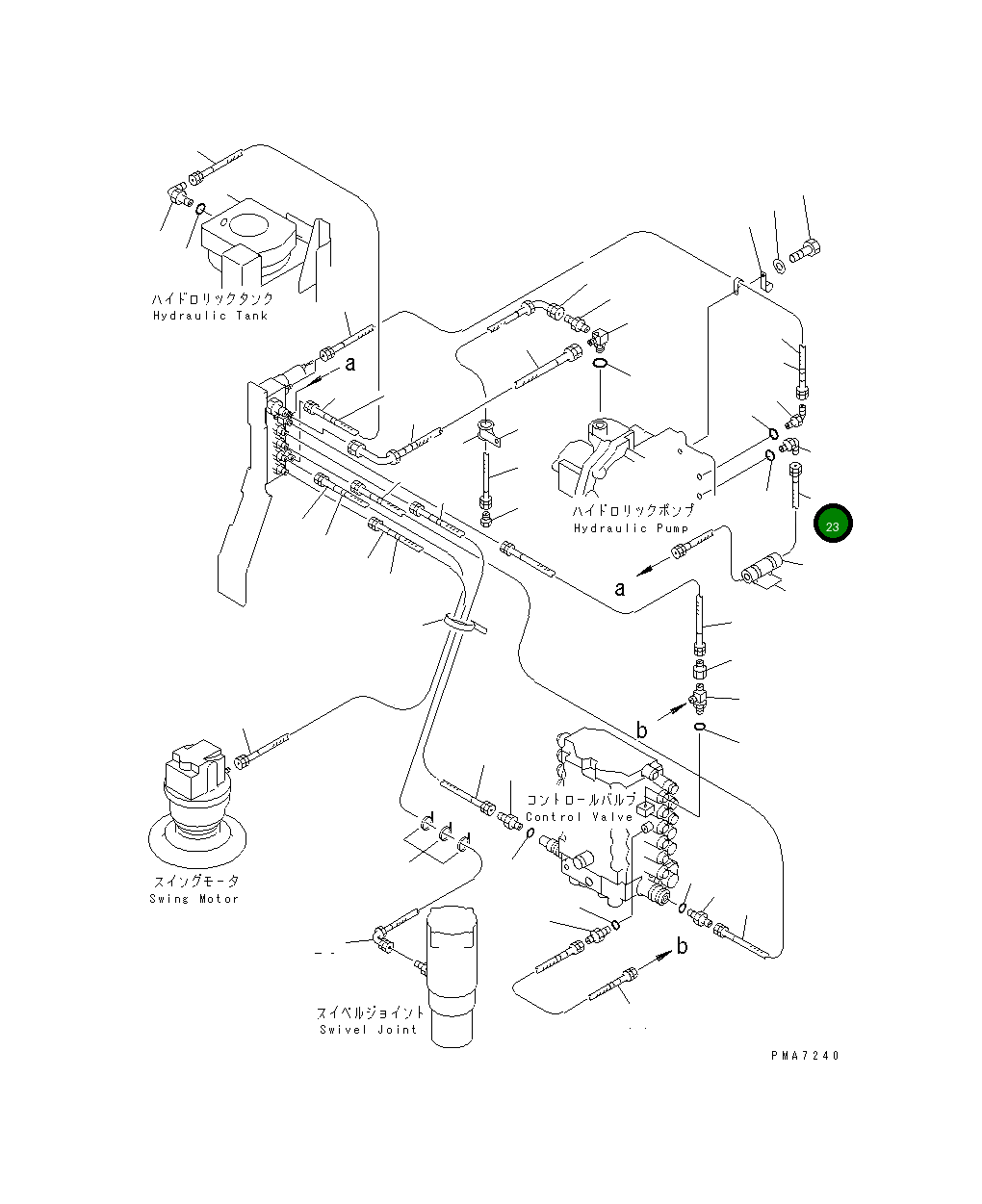 ハイドロリックタンク
Hydraulic Tank

a

ハイドロリックポンプ
Hydraulic Pump

23

a

b

コントロールバルブ
Control Valve

スイングモータ
Swing Motor

b

スイベルジョイント
Swivel Joint

PMA7240