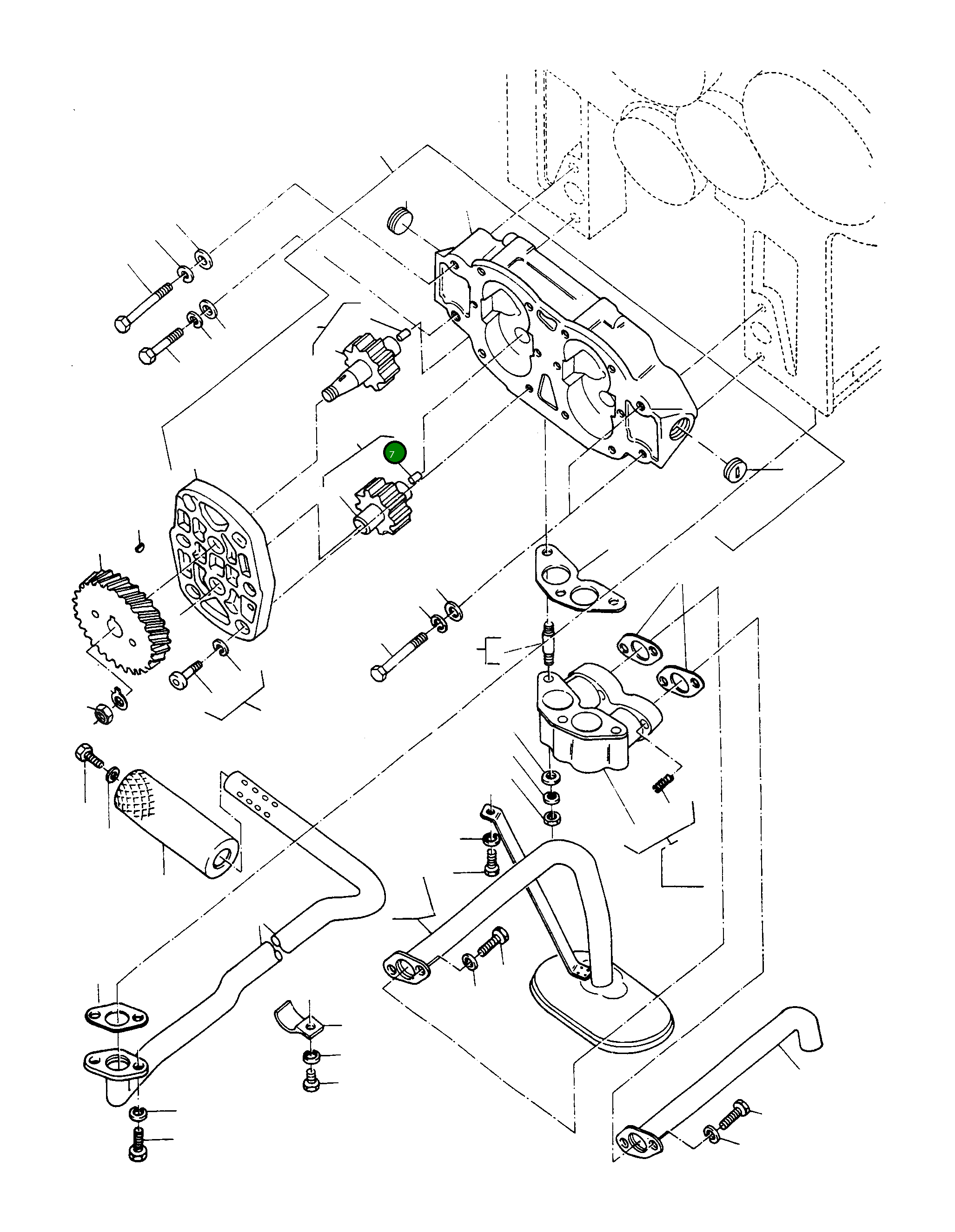 7