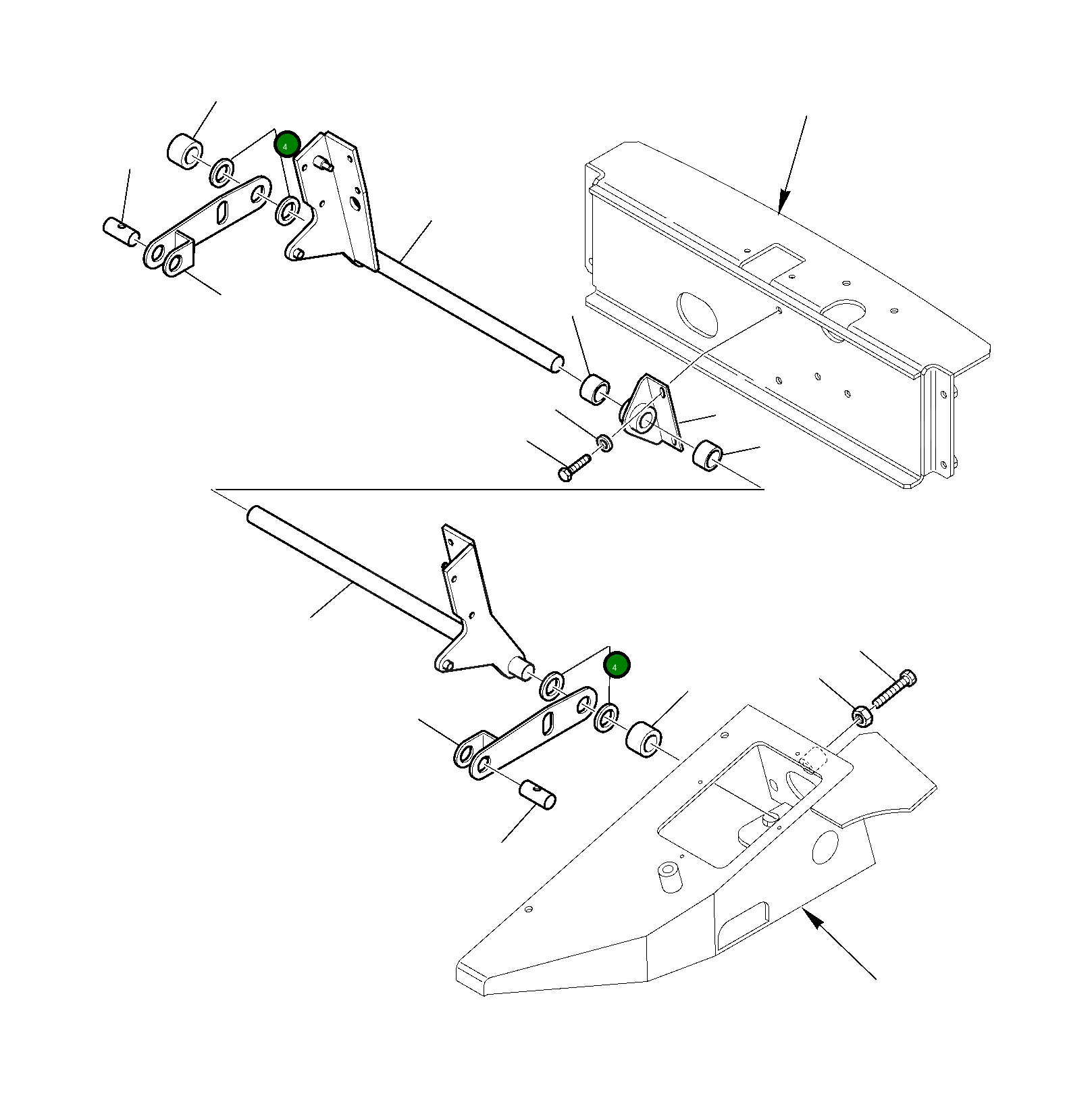 4

4