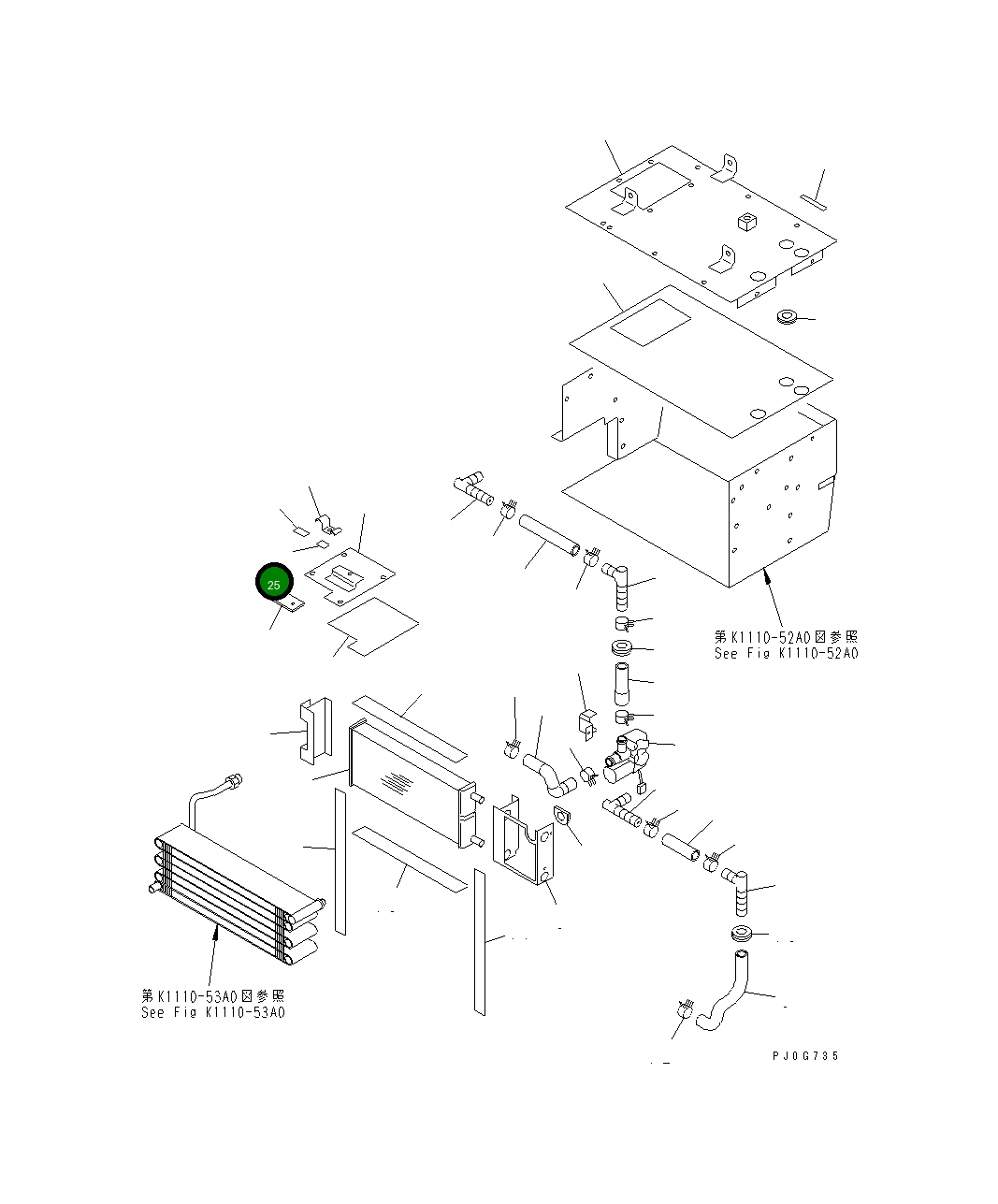 25

第K1110-52A0図参照
See Fig K1110-52A0

第K1110-53A0図参照
See Fig K1110-53A0

PJ0G735