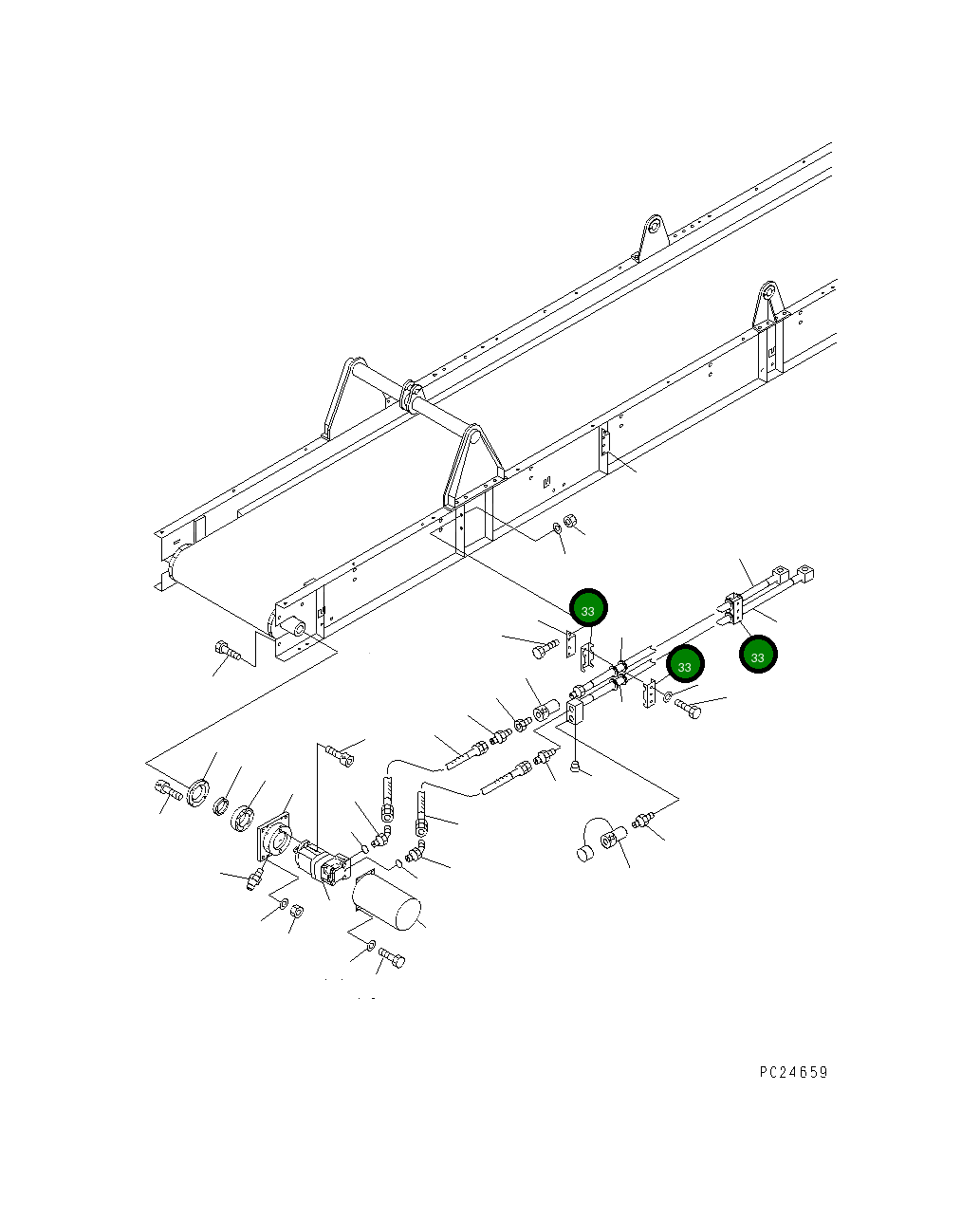 33
33
33
PC24659