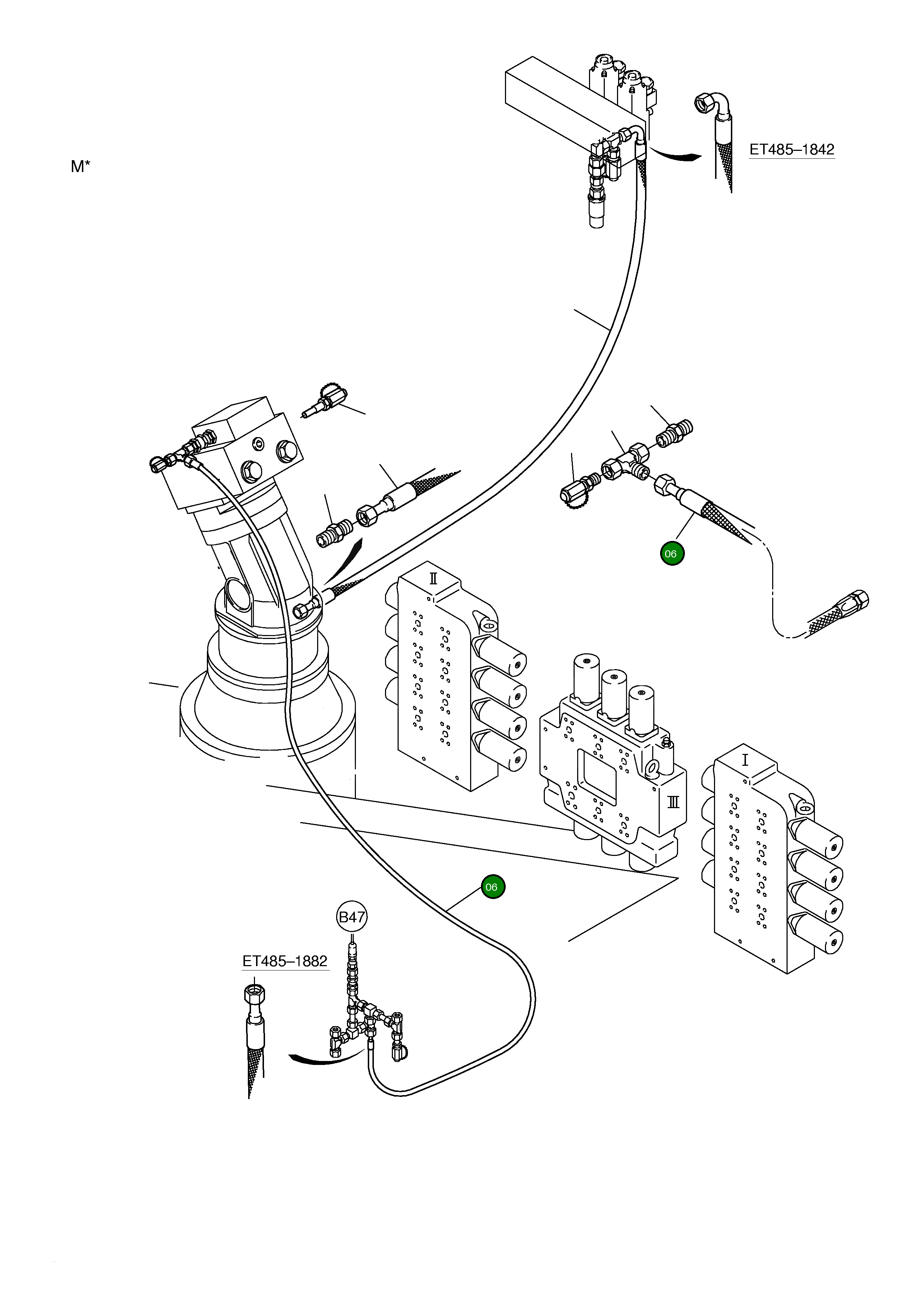 M*

ET485–1842

06

II

III

I

06

B47

ET485–1882