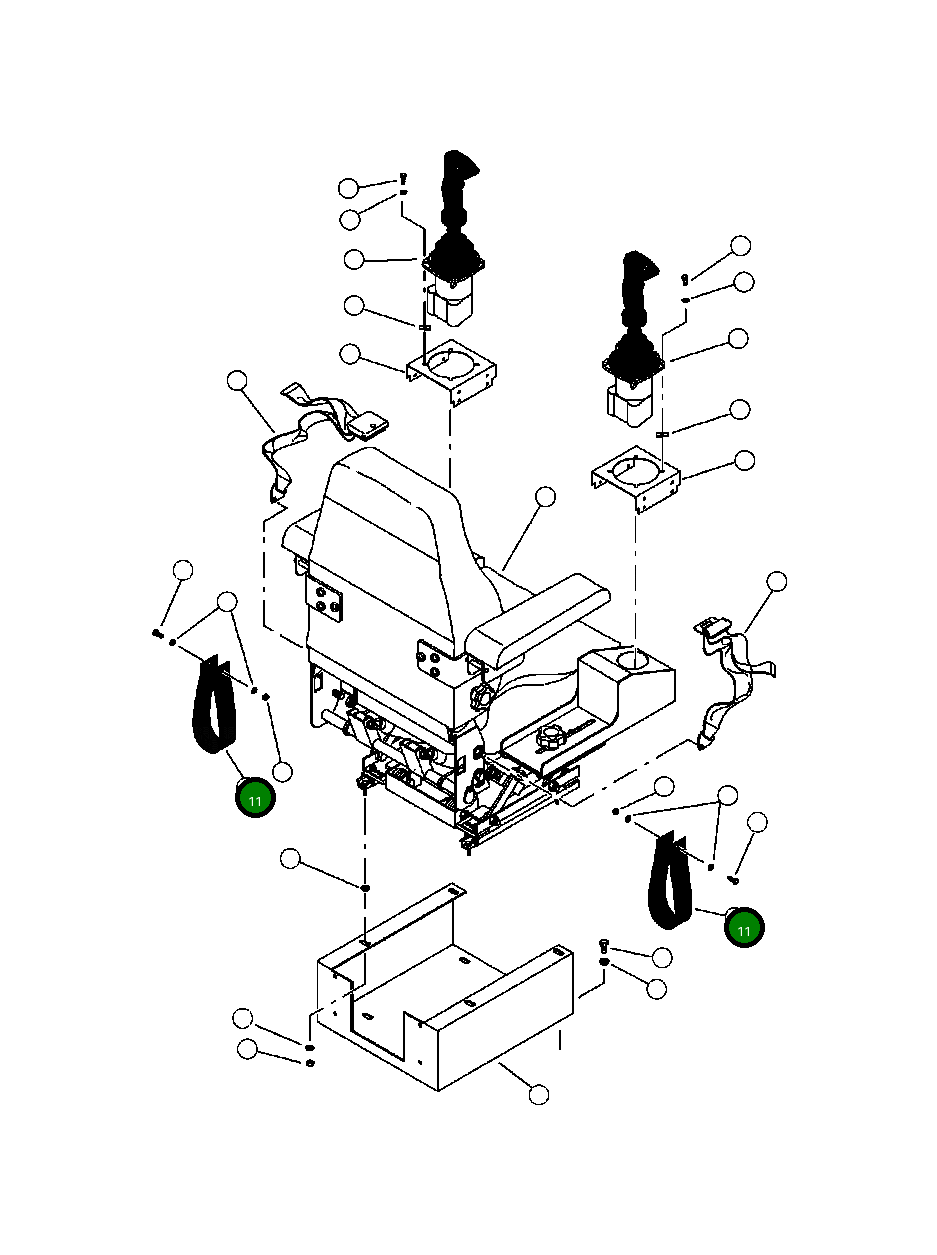 11

11