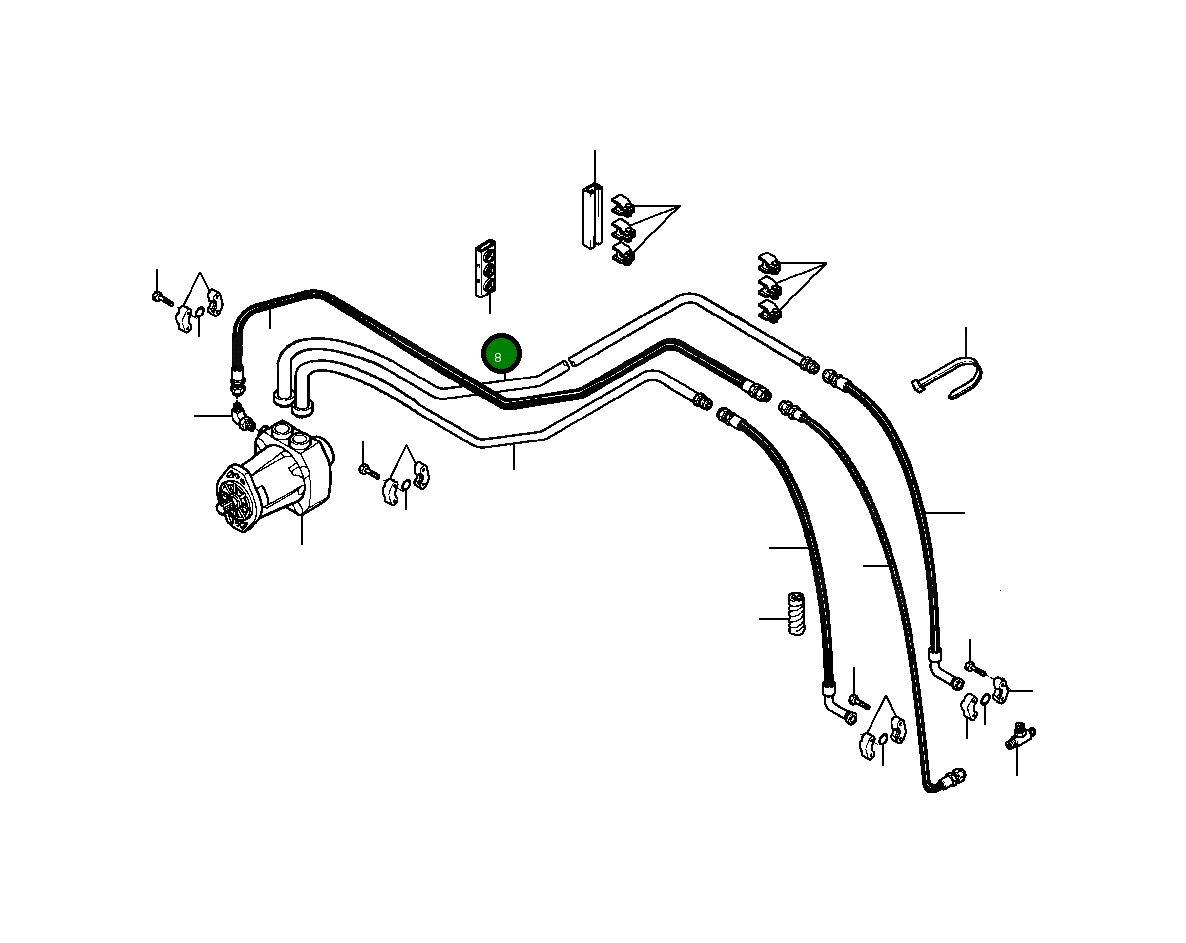 8