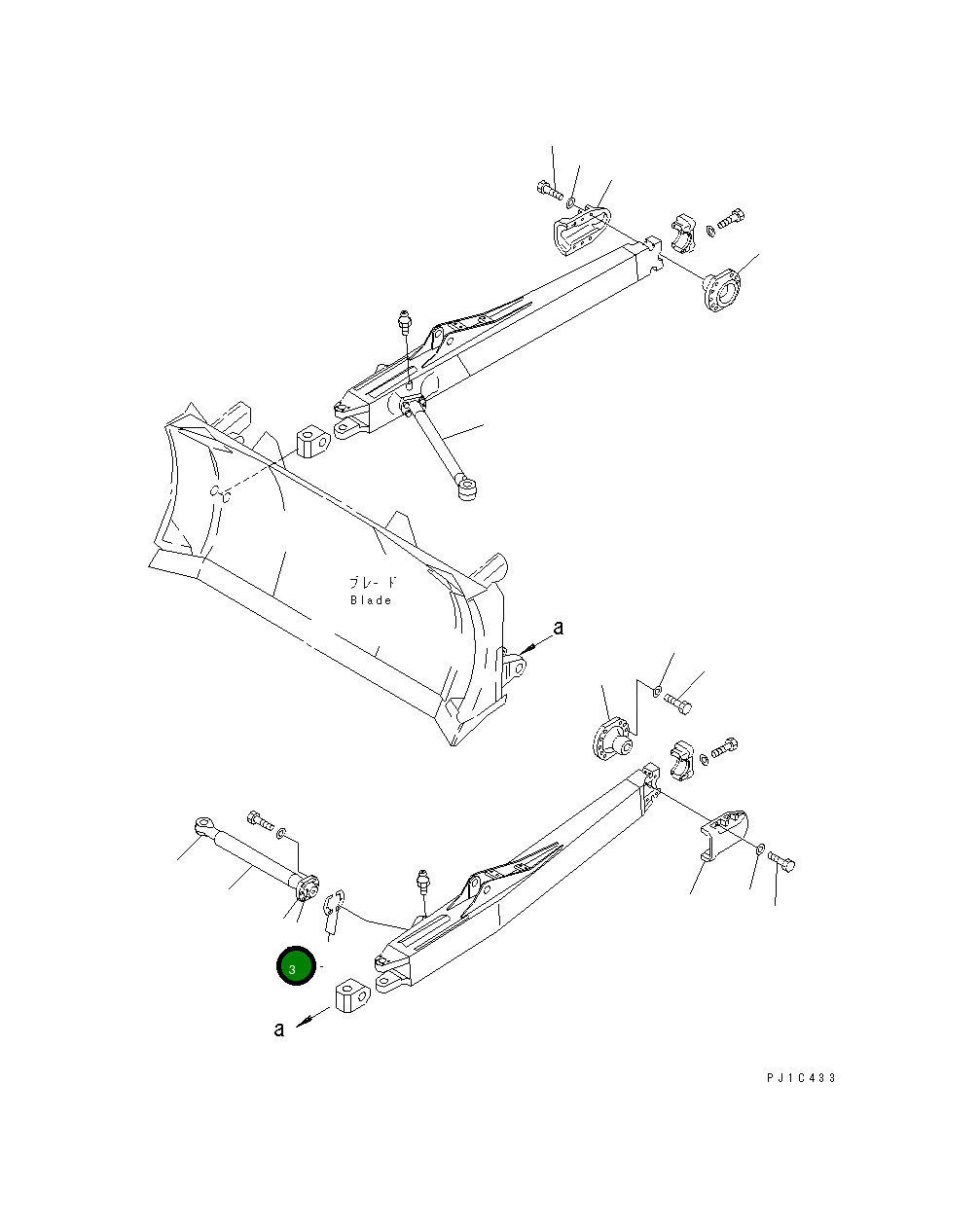 ブレード
Blade

a

3

a

PJ1C433