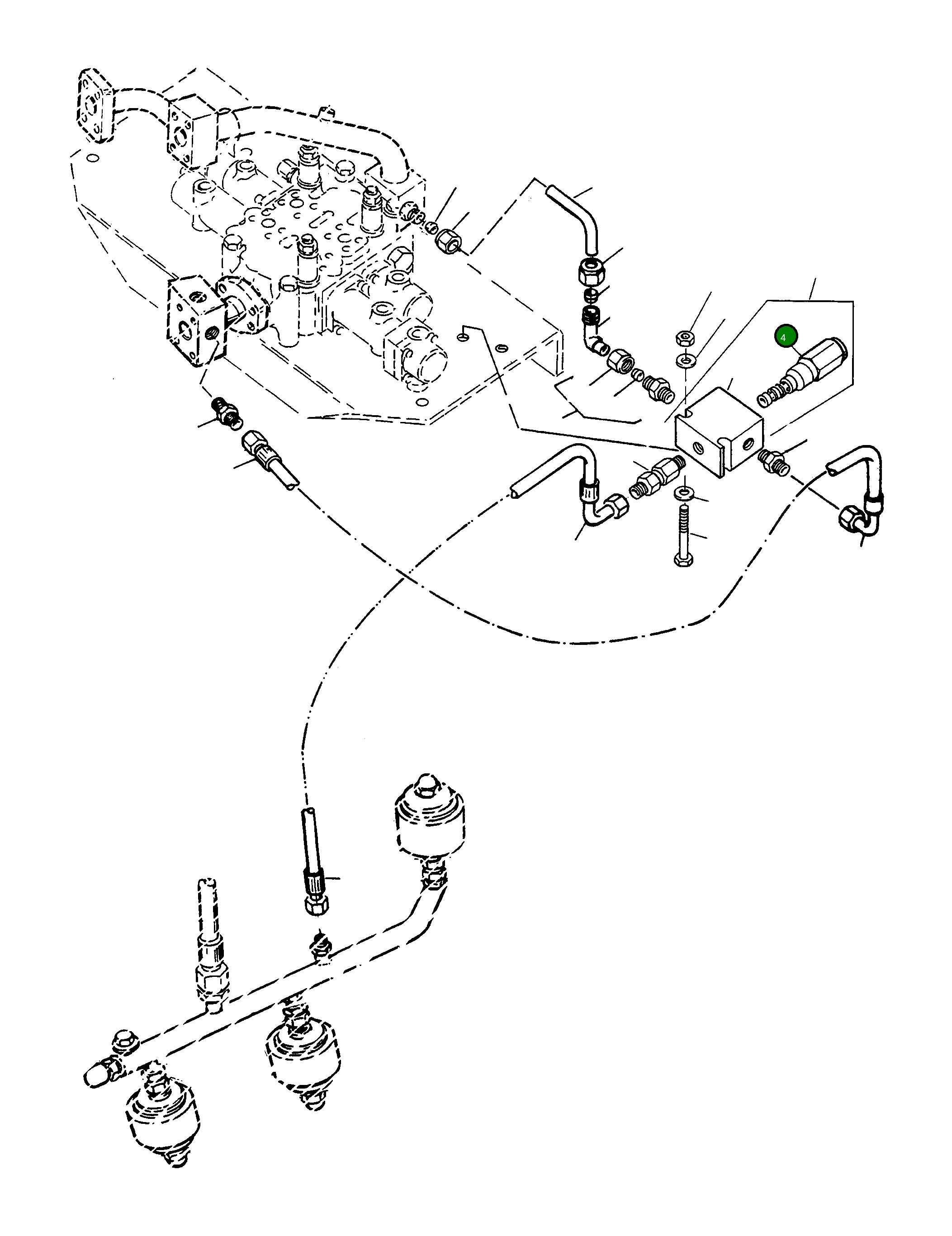 4