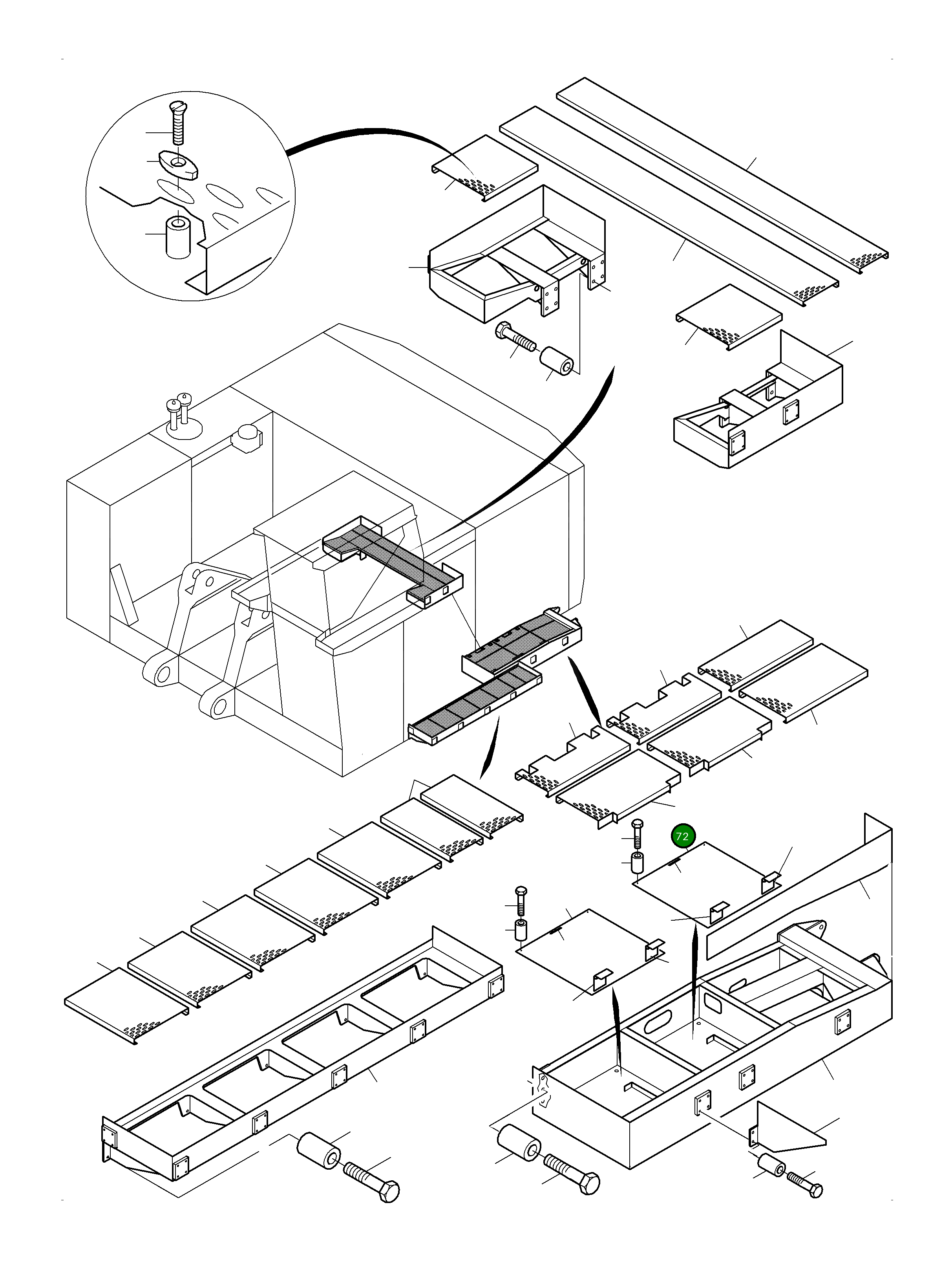 72