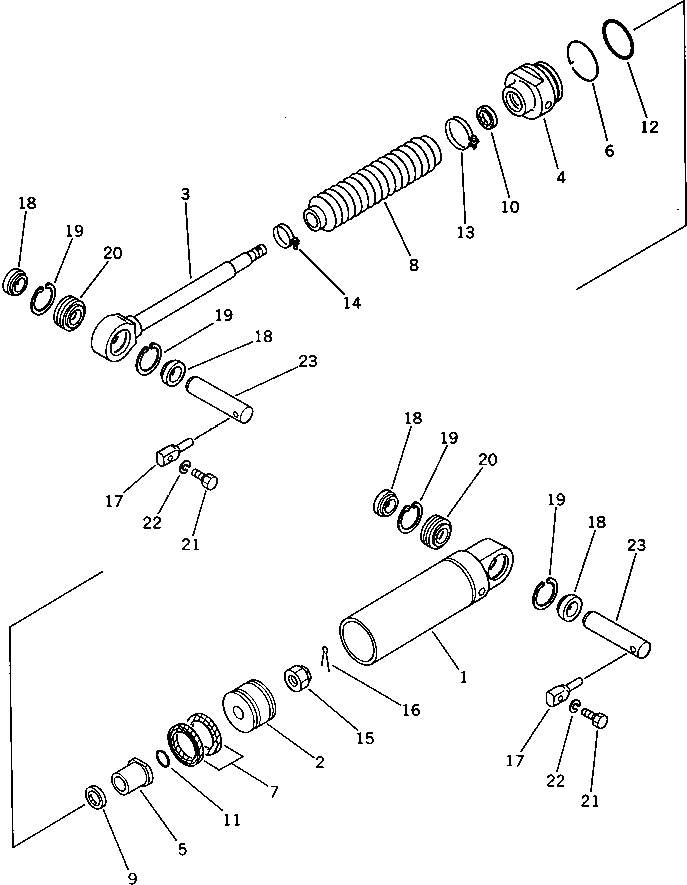 12
6
4
10
13
8
14
3
18
19
20
19
18
23
17
22
21
18
19
20
19
18
23
1
16
15
2
7
11
5
9
17
22
21