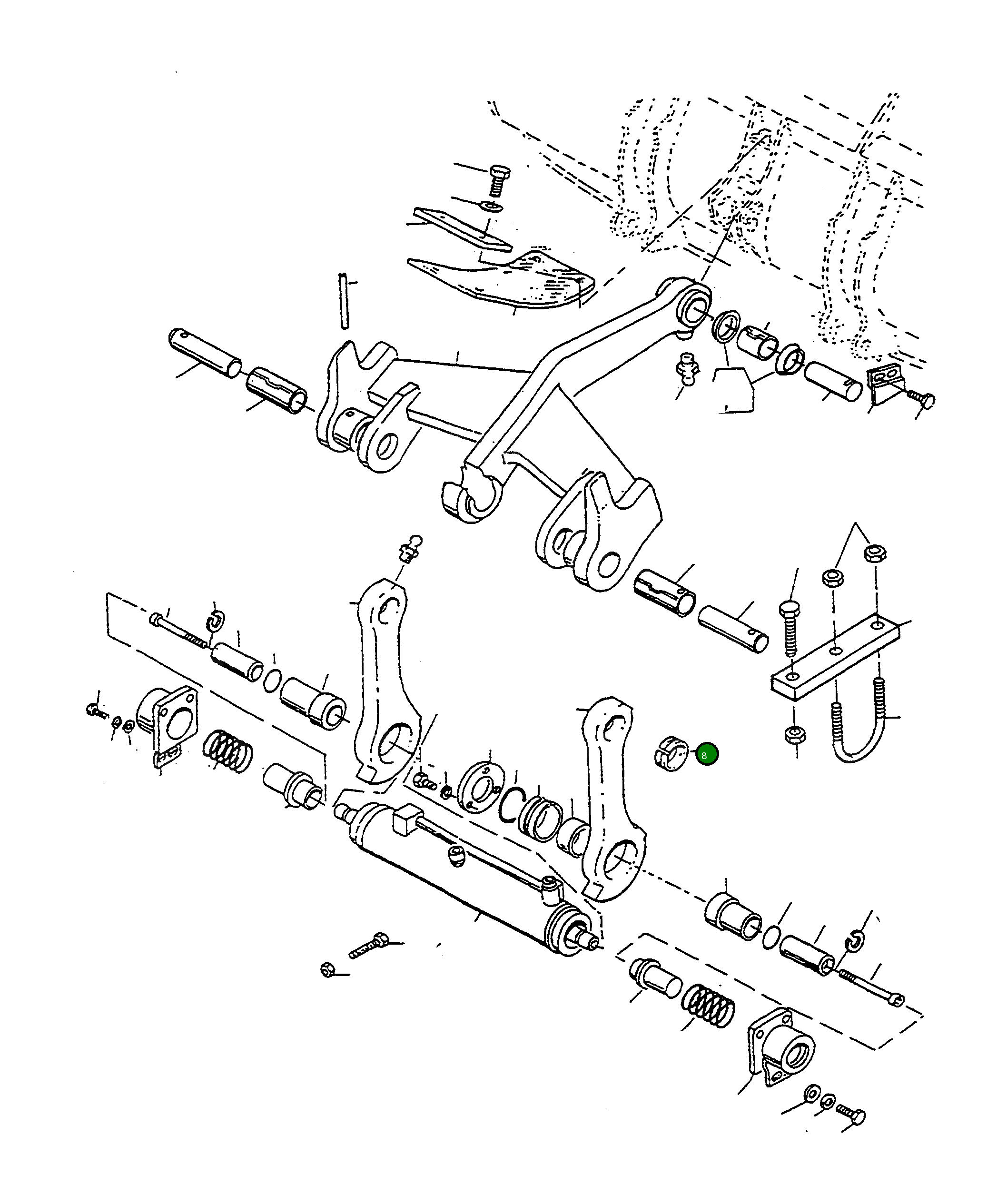 8