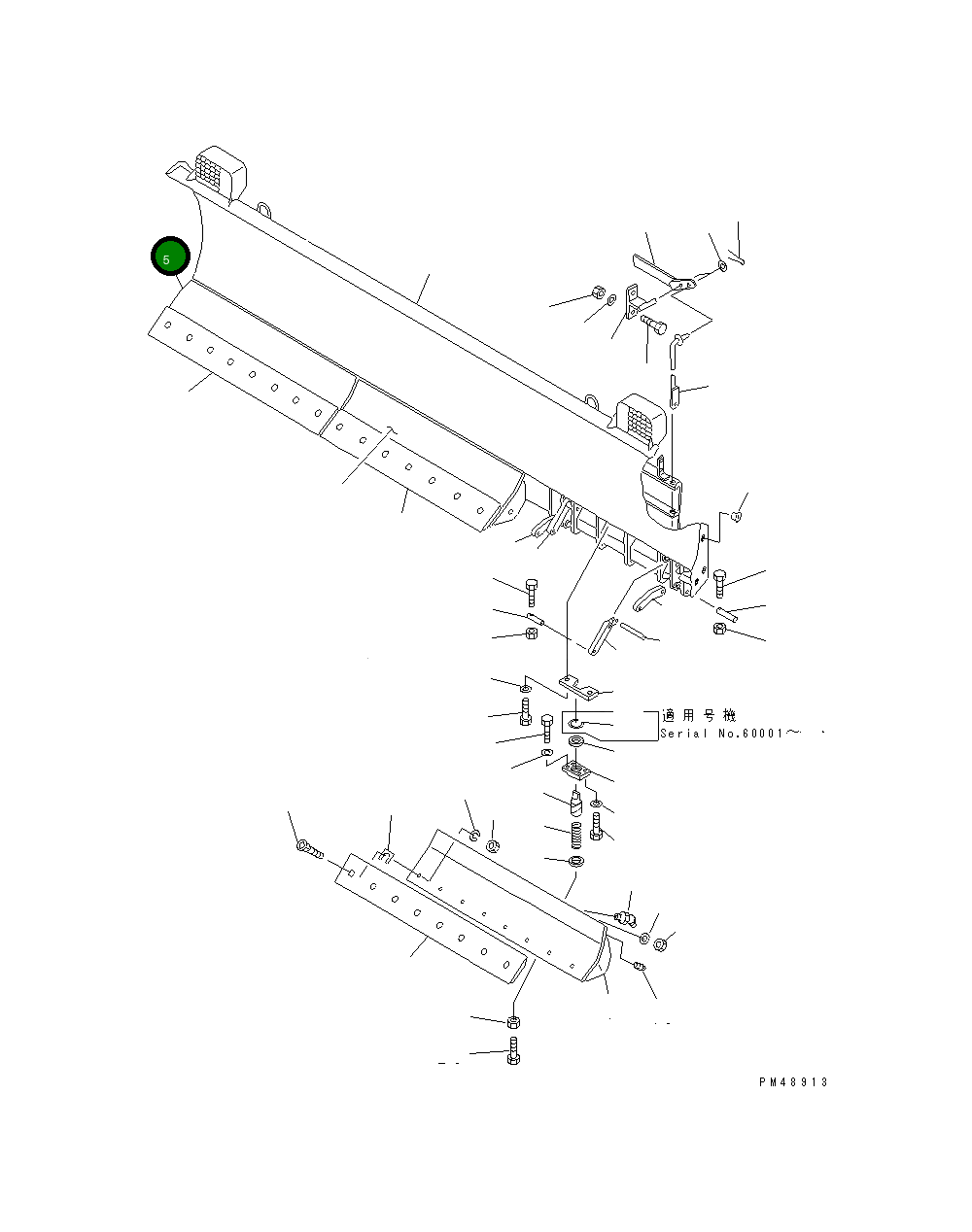 5

適用号機
Serial No.60001～

PM48913