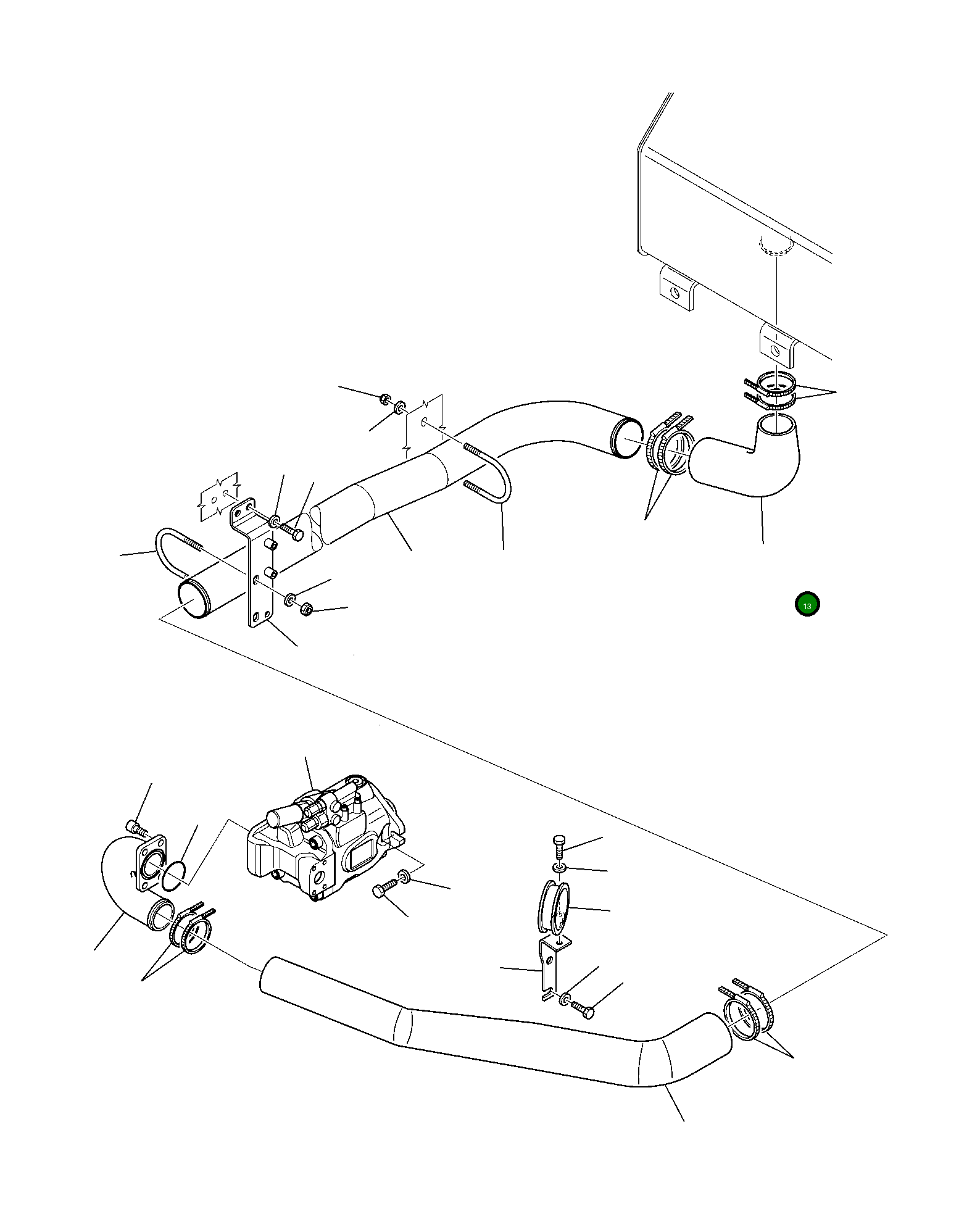 13