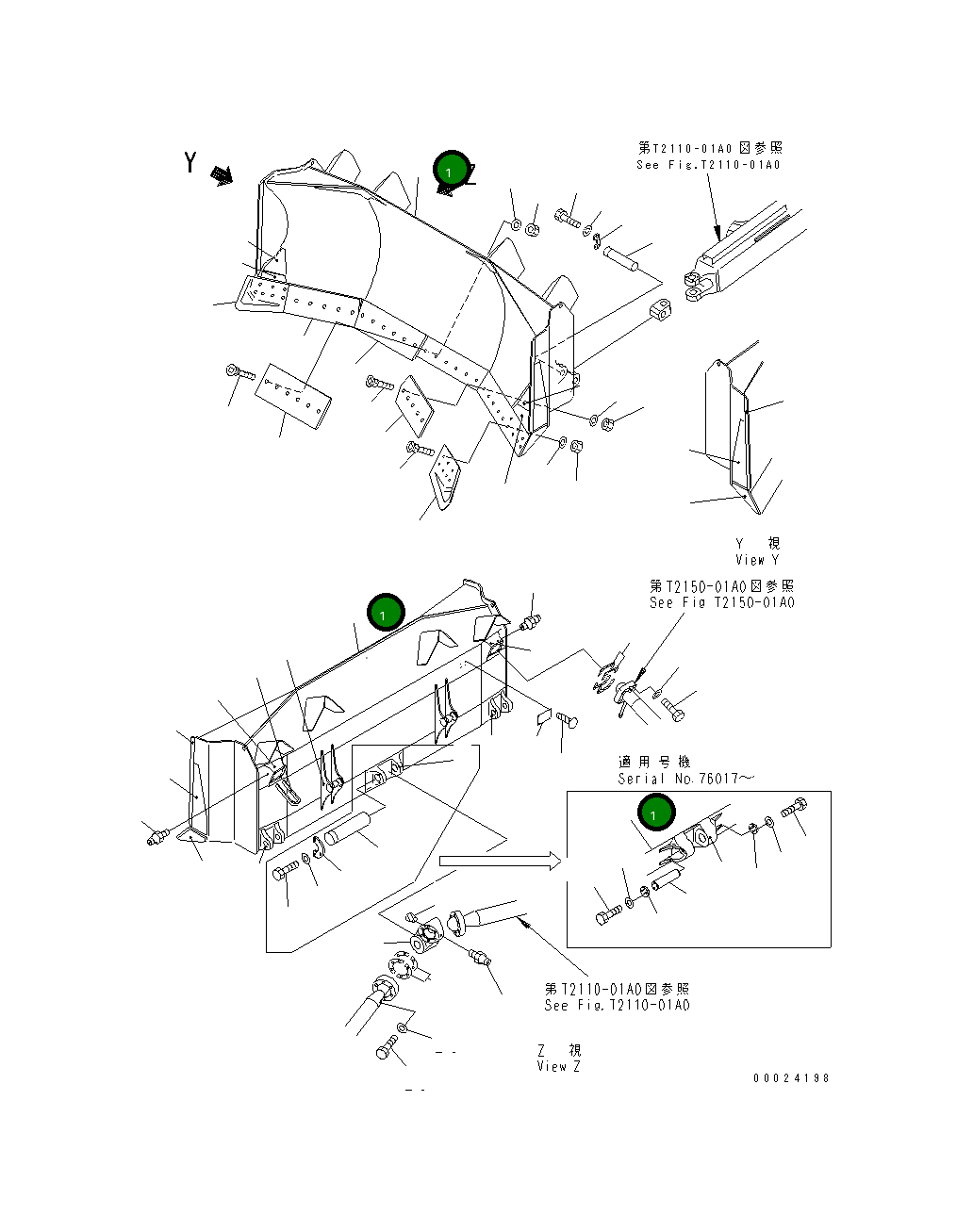 Y

1

第T2110-01A0図参照
See Fig.T2110-01A0

Y 視
View Y

1

第T2150-01A0図参照
See Fig T2150-01A0

適用号機
Serial No.76017～

1

第T2110-01A0図参照
See Fig.T2110-01A0

Z 視
View Z

00024198