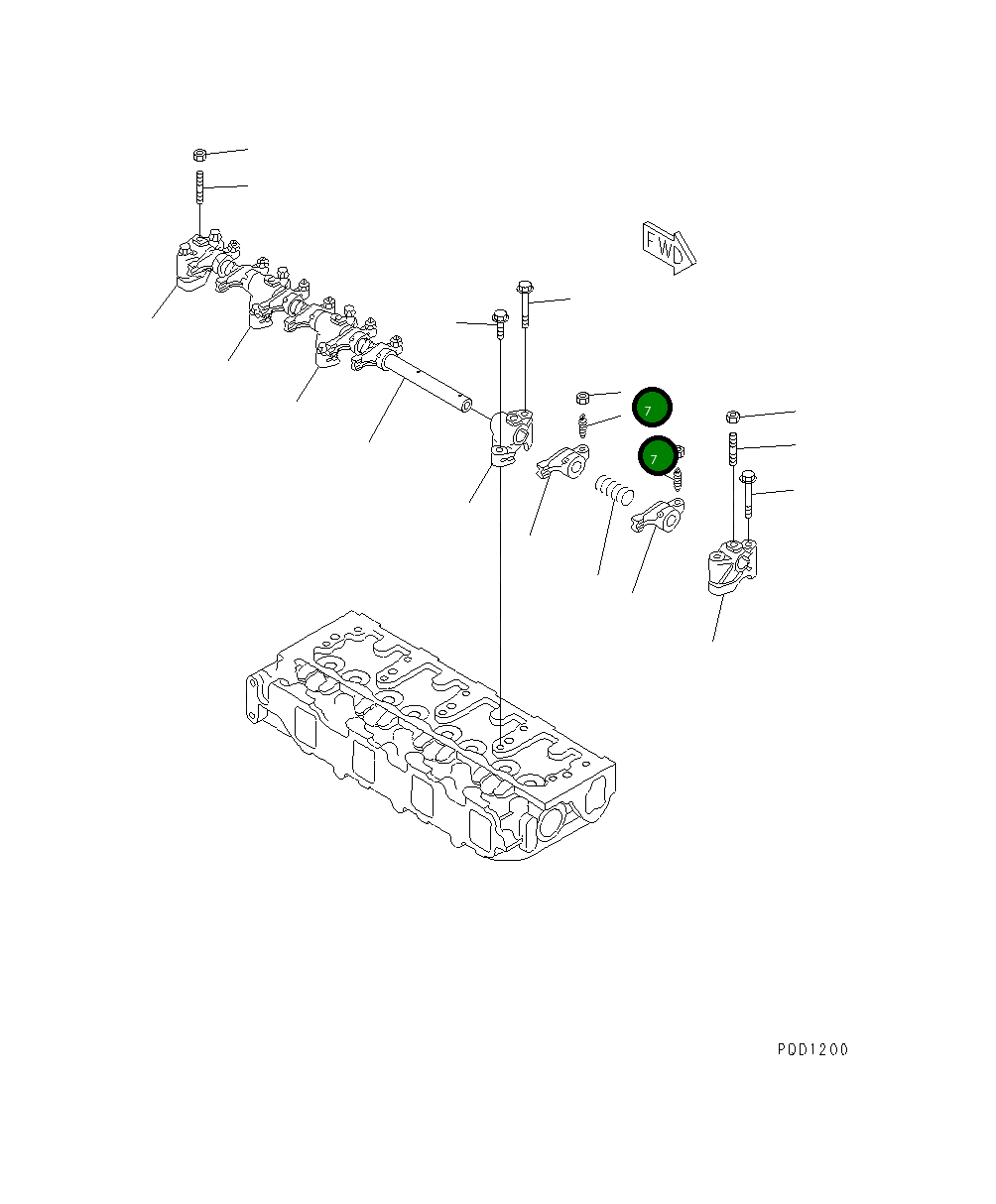 FWD

7

7

P0D1200