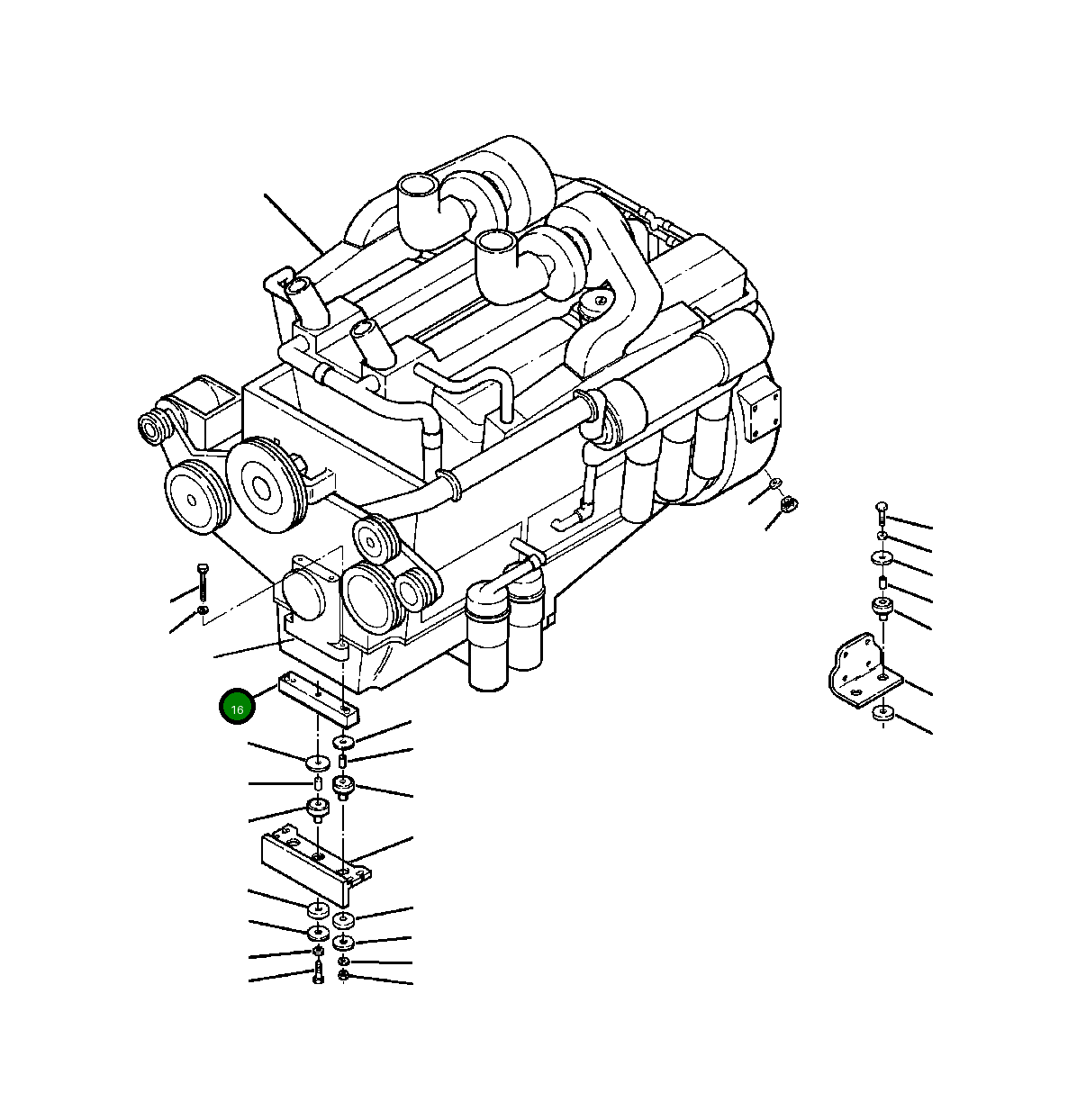 16